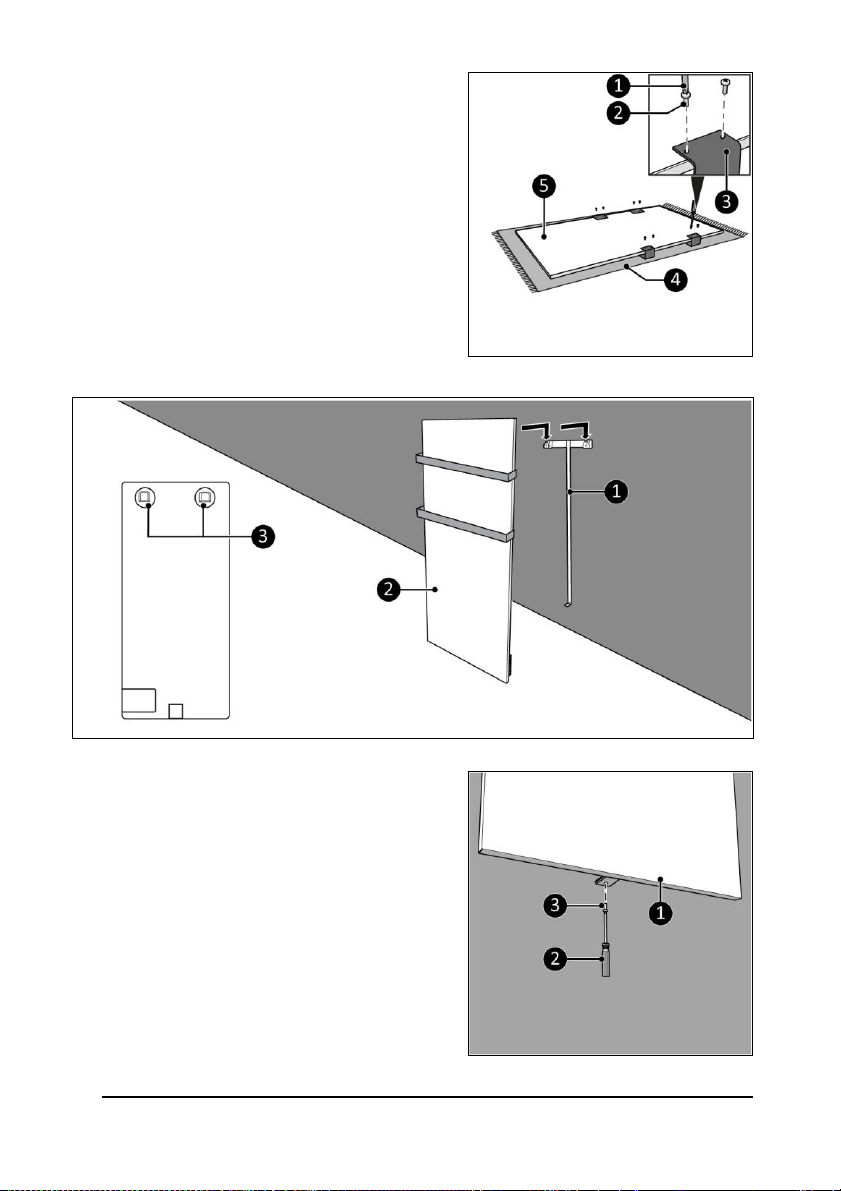 1
2
3
5
4

1
3
2

3
1
2