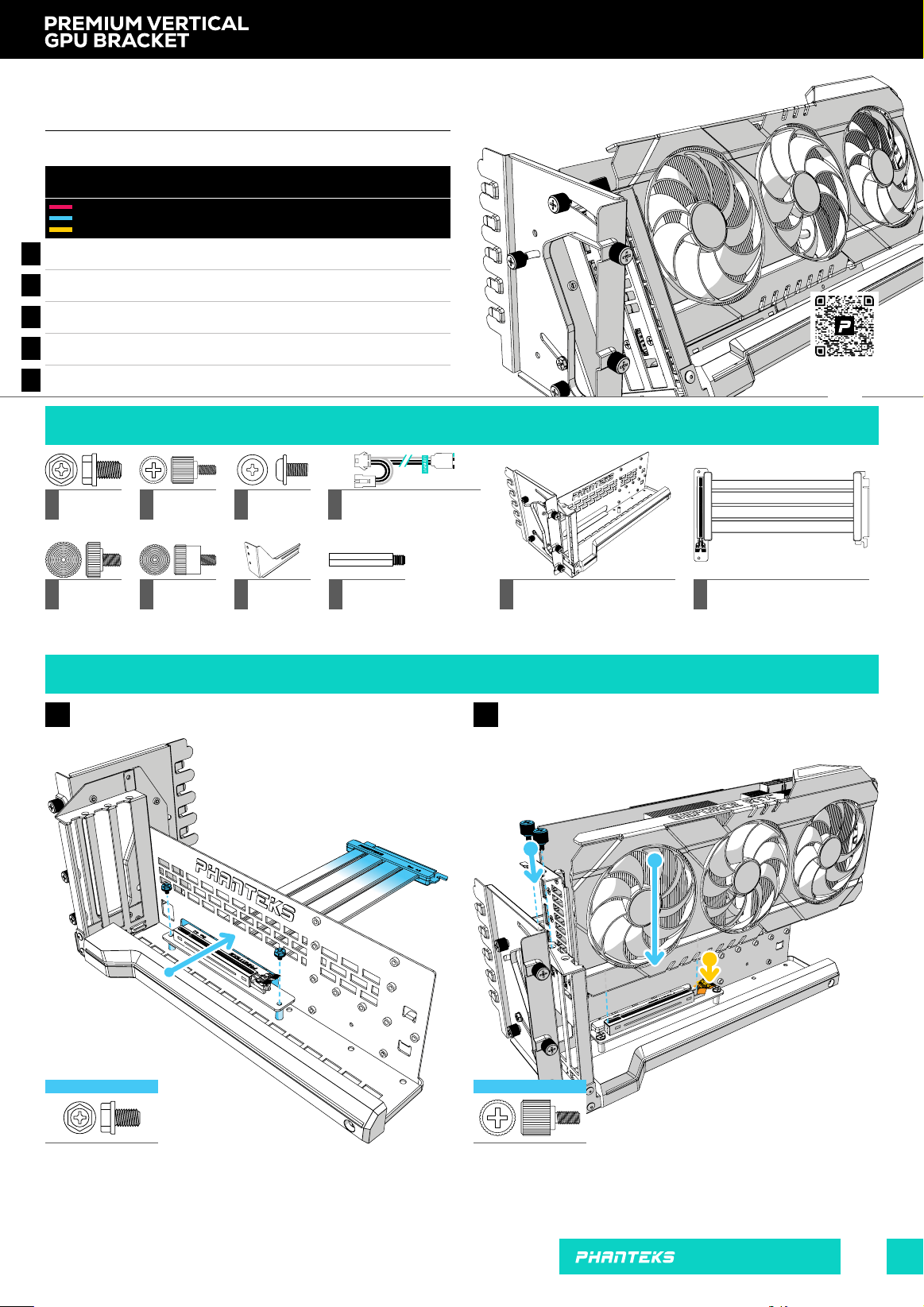 PREMIUM VERTICAL GPU BRACKET

PHANTEKS

PHANTEKS

PHANTEKS