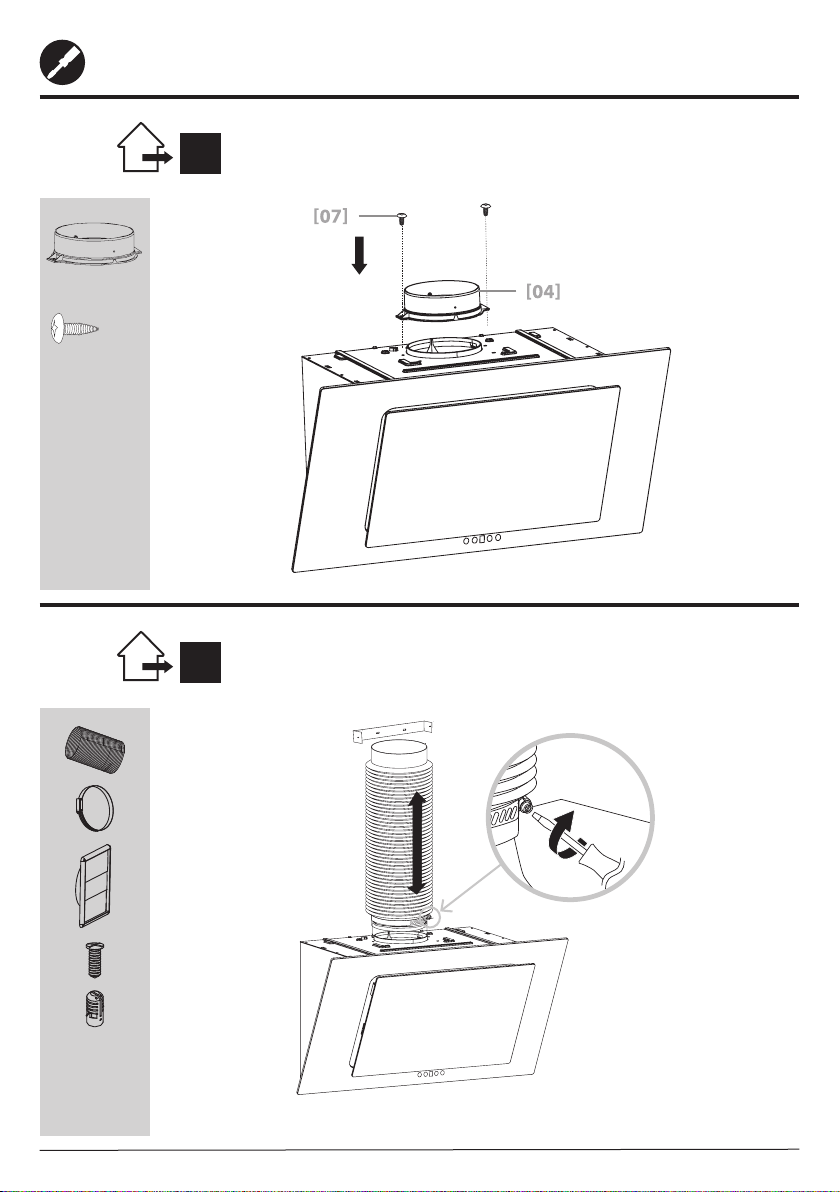 [07]

[04]