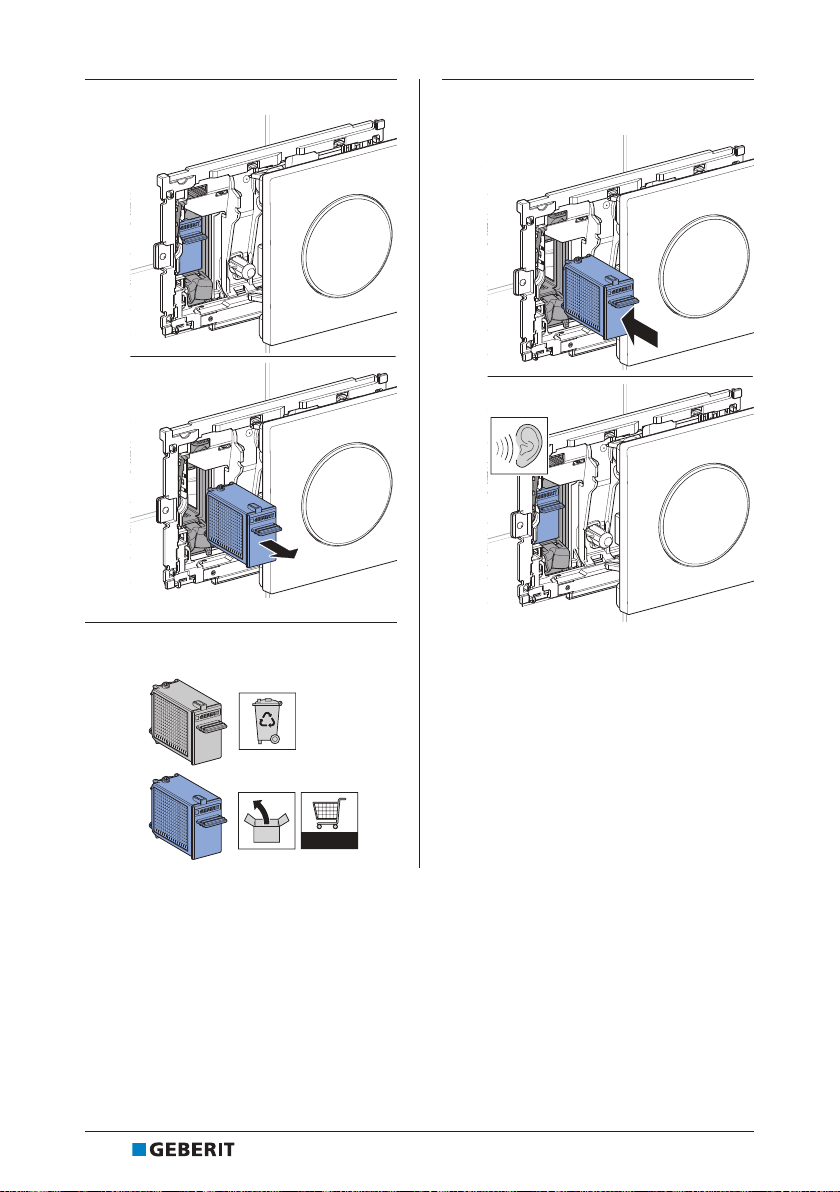 GEBERIT