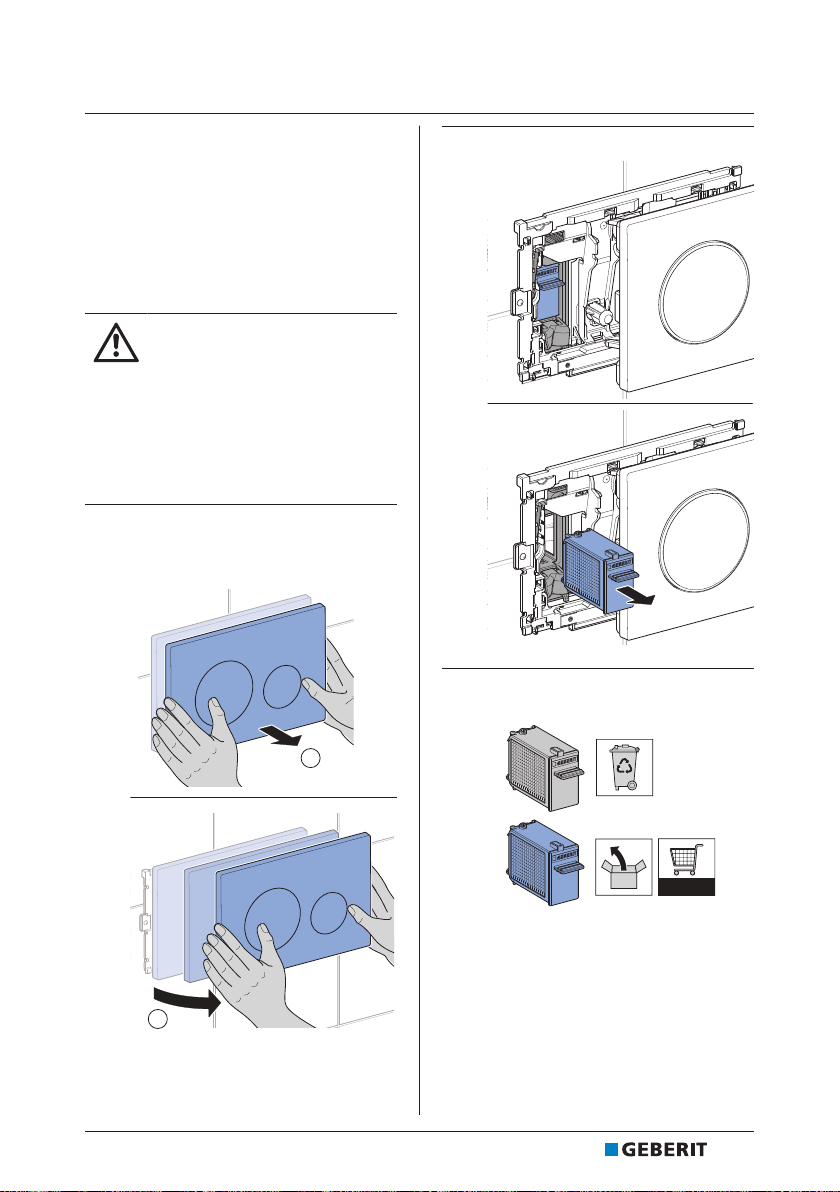 GEBERIT