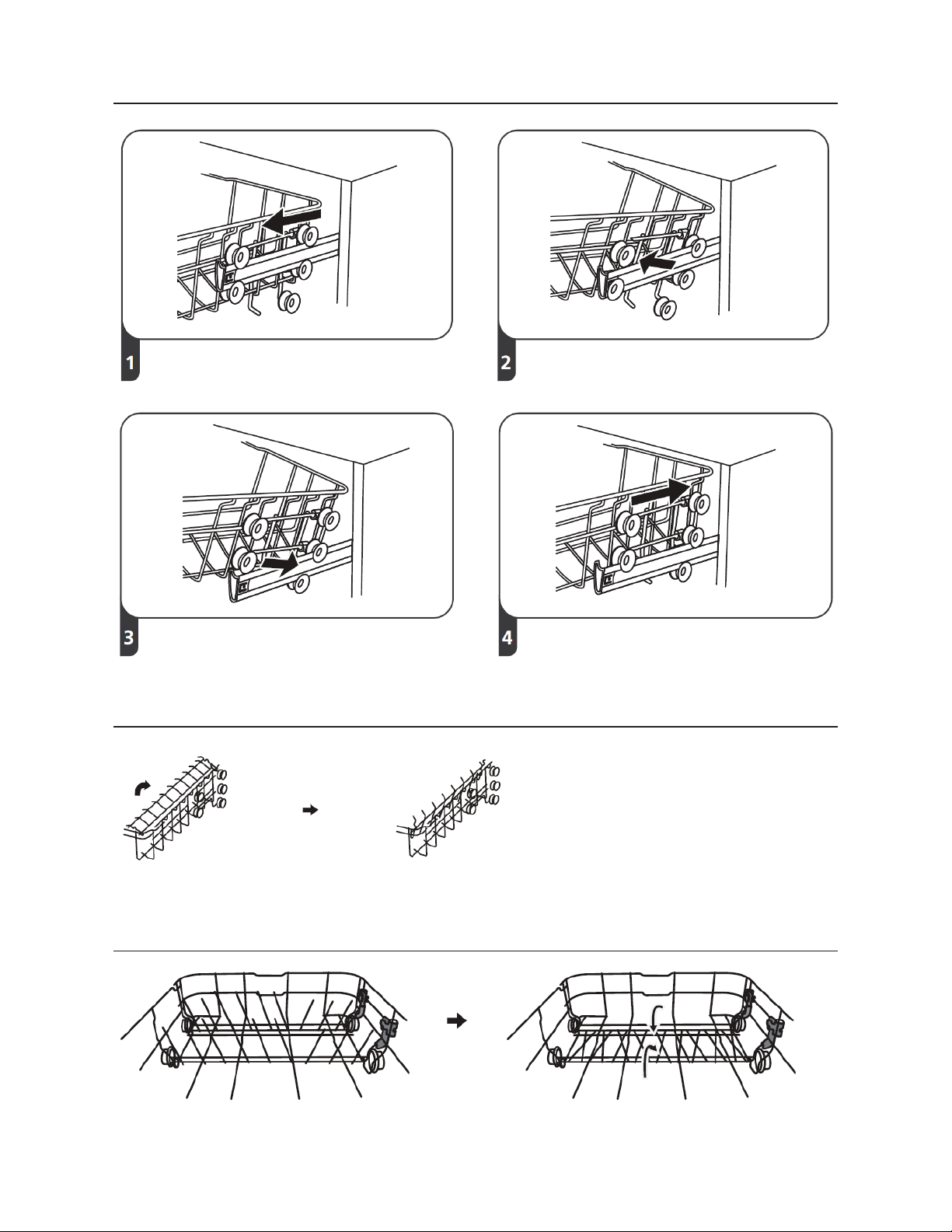 1

2

3

4