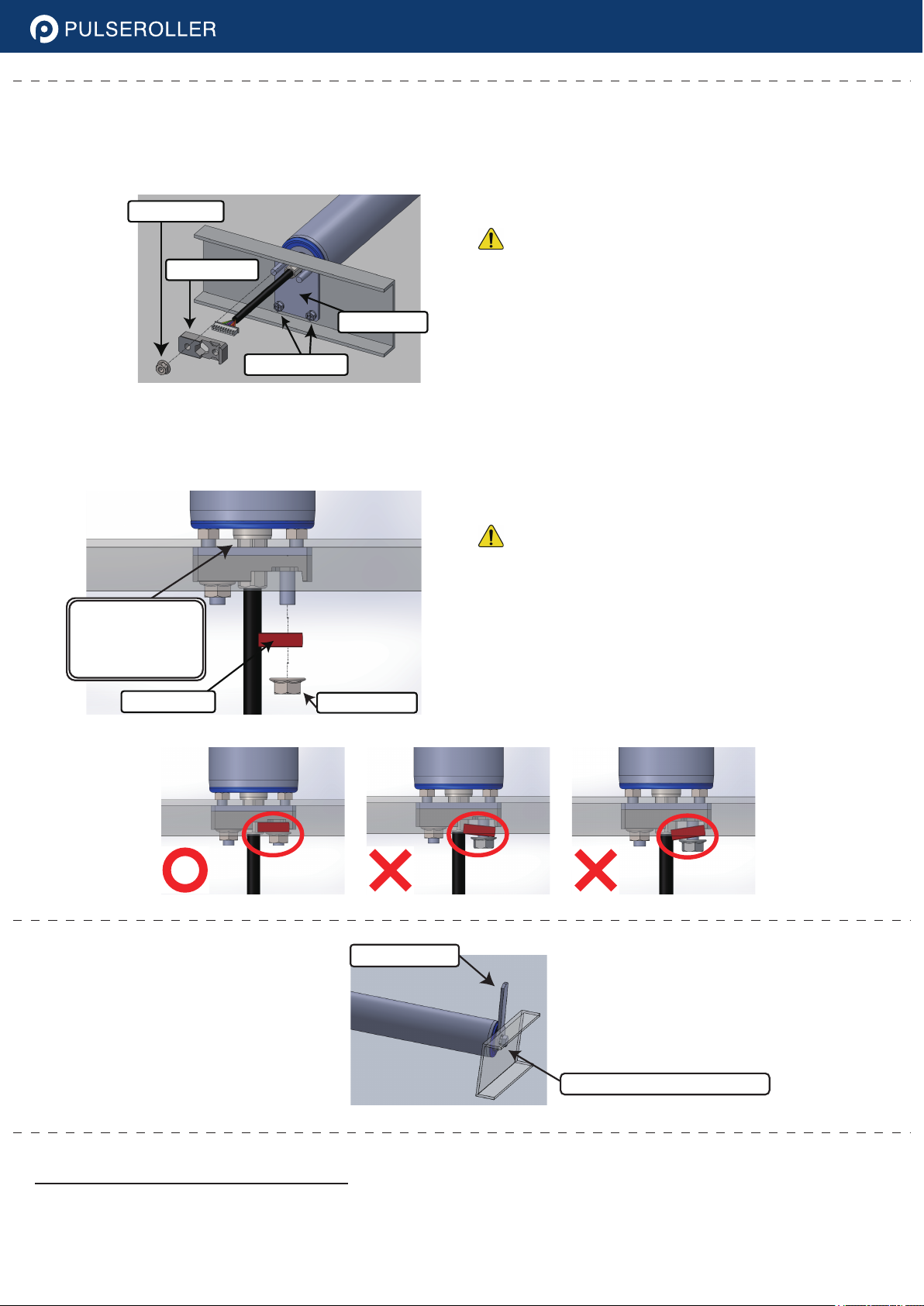 PULSEROLLER