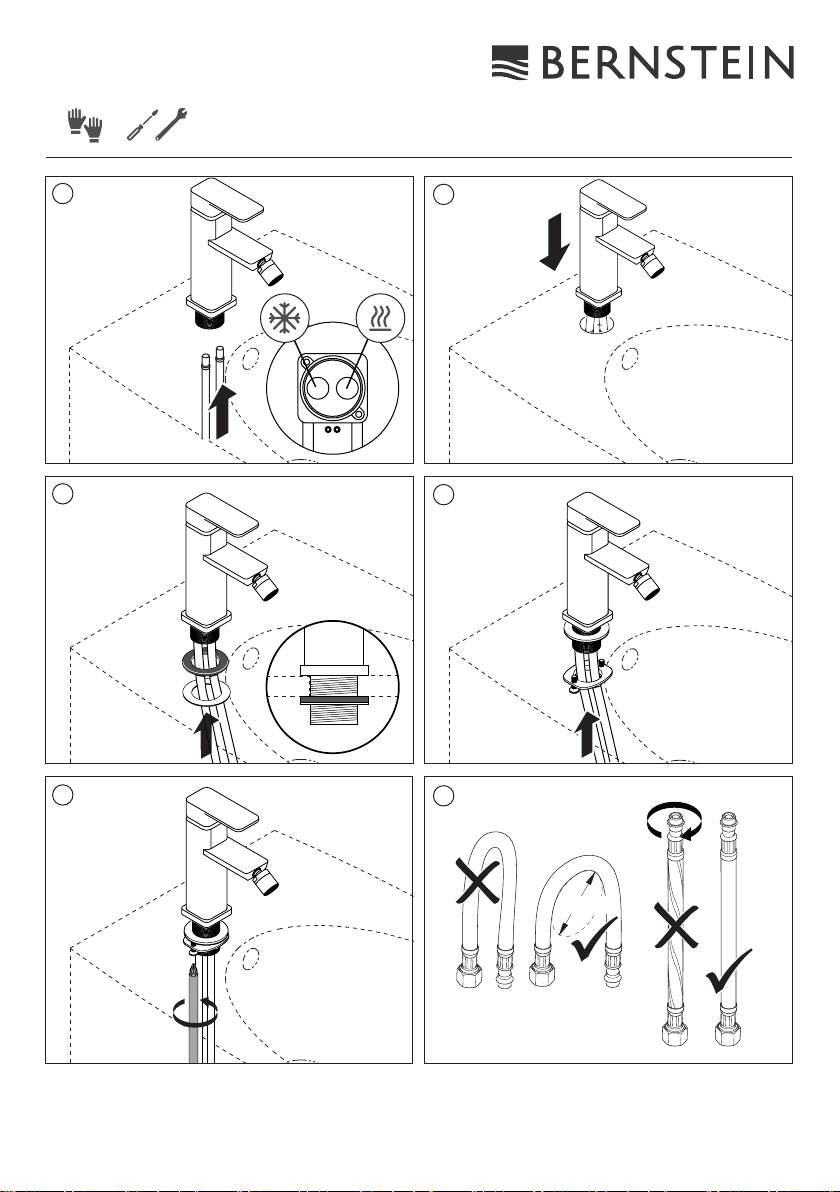 BERNSTEIN