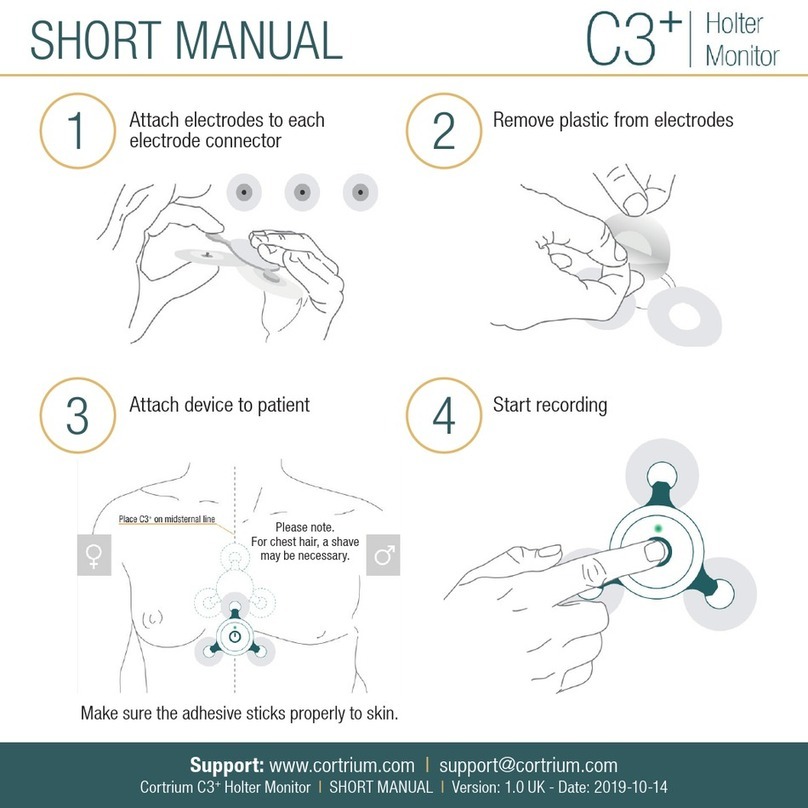 SHORT MANUAL

$C3^+$ | Holter Monitor

1 Attach electrodes to each electrode connector

2 Remove plastic from electrodes

3 Attach device to patient

Place $C3^+$ on midsternal line

♀

Please note. For chest hair, a shave may be necessary.

♂

Make sure the adhesive sticks properly to skin.

4 Start recording

**Support:** www.cortrium.com | support@cortrium.com

Cortrium $C3^+$ Holter Monitor | SHORT MANUAL | Version: 1.0 UK - Date: 2019-10-14