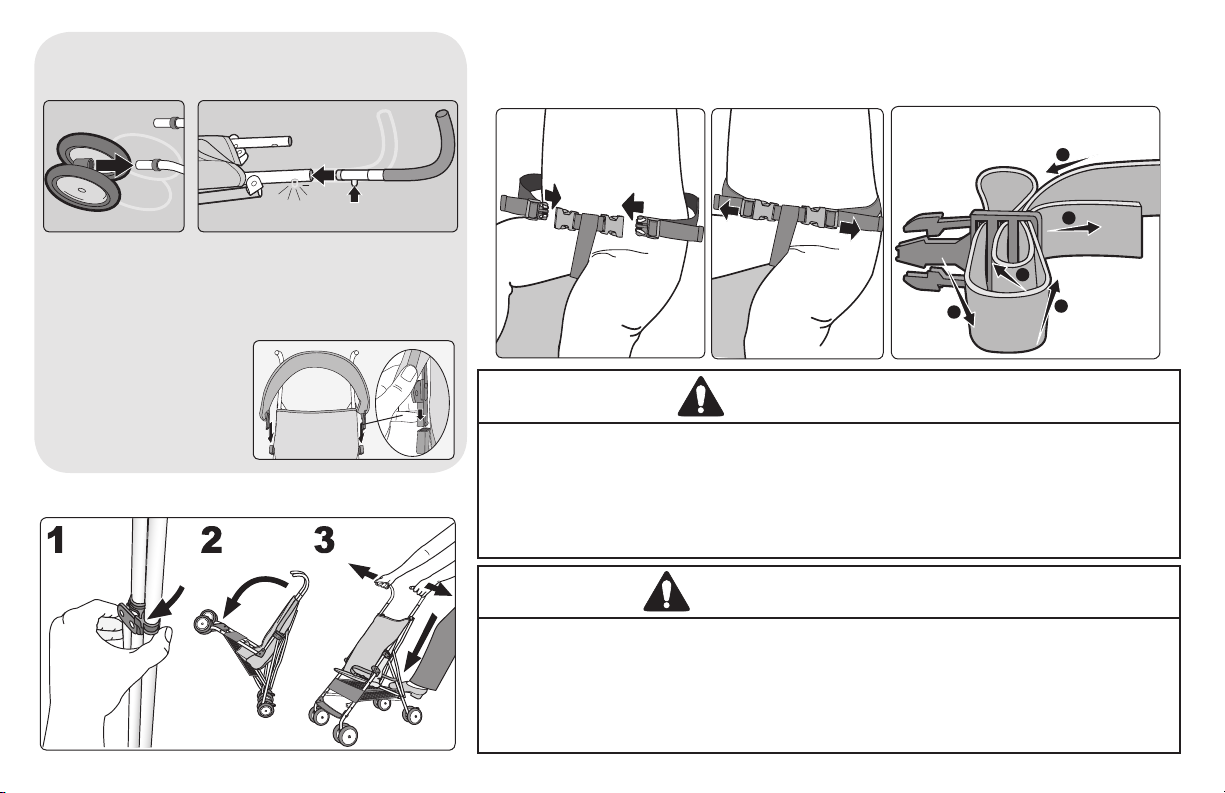 1 2 3