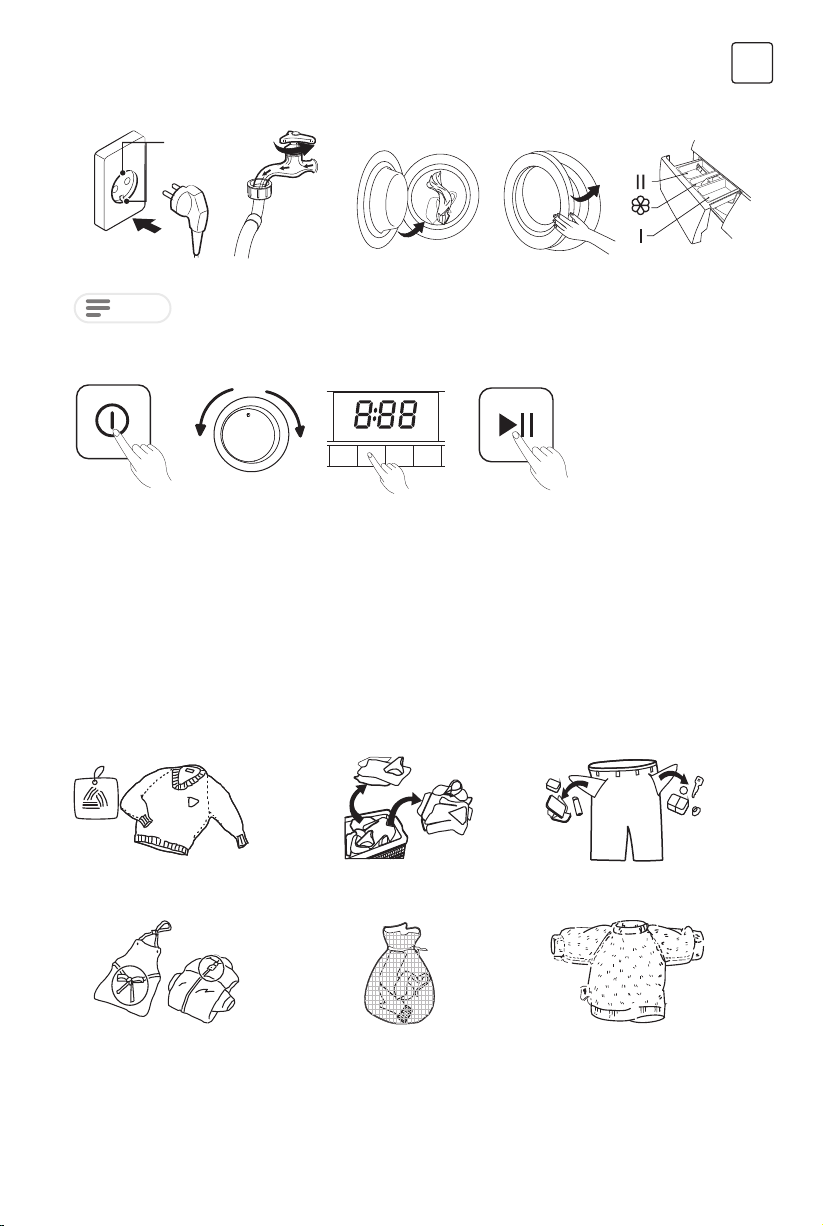 II

I

8:88