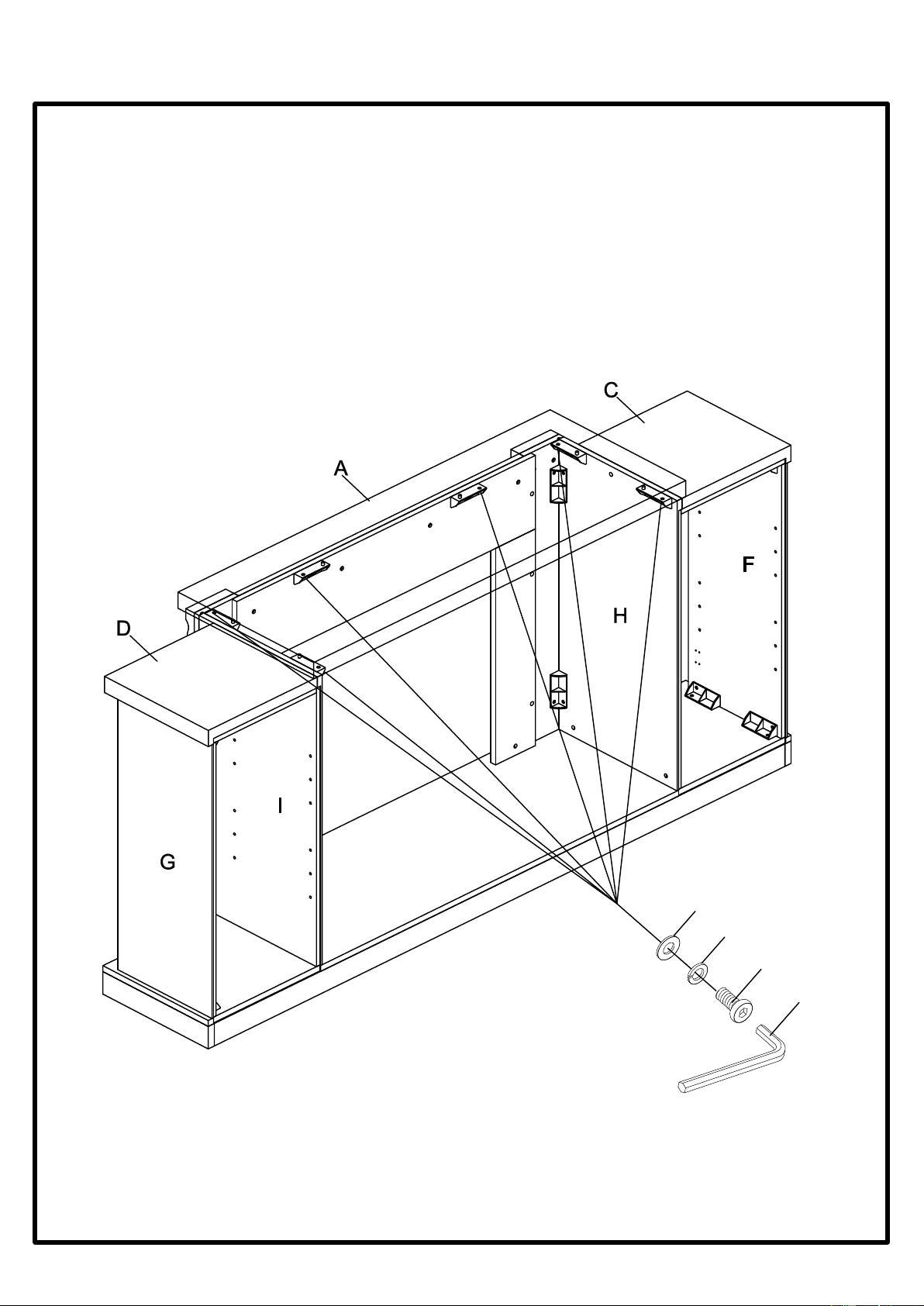 C
A
F
H
D
I
G