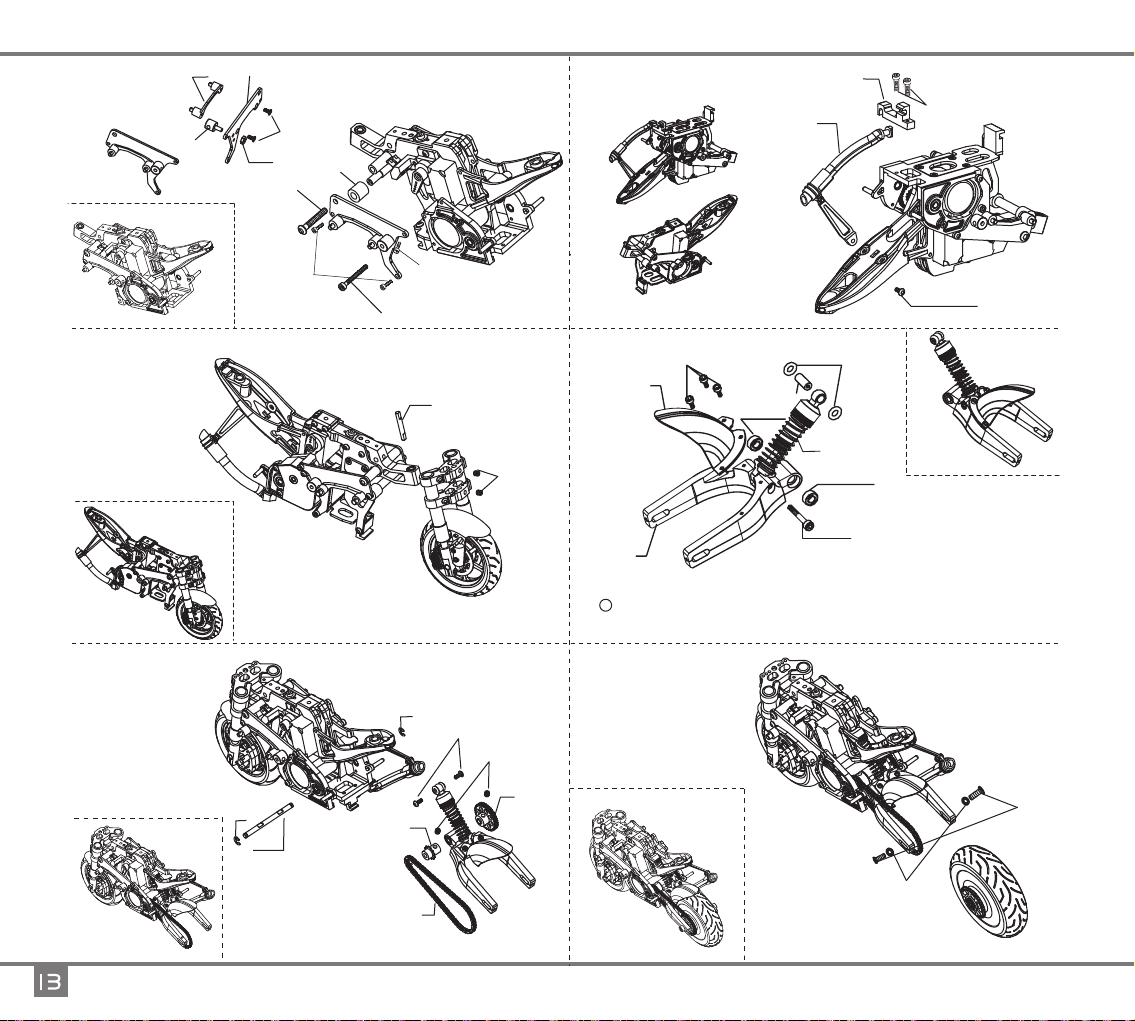 13