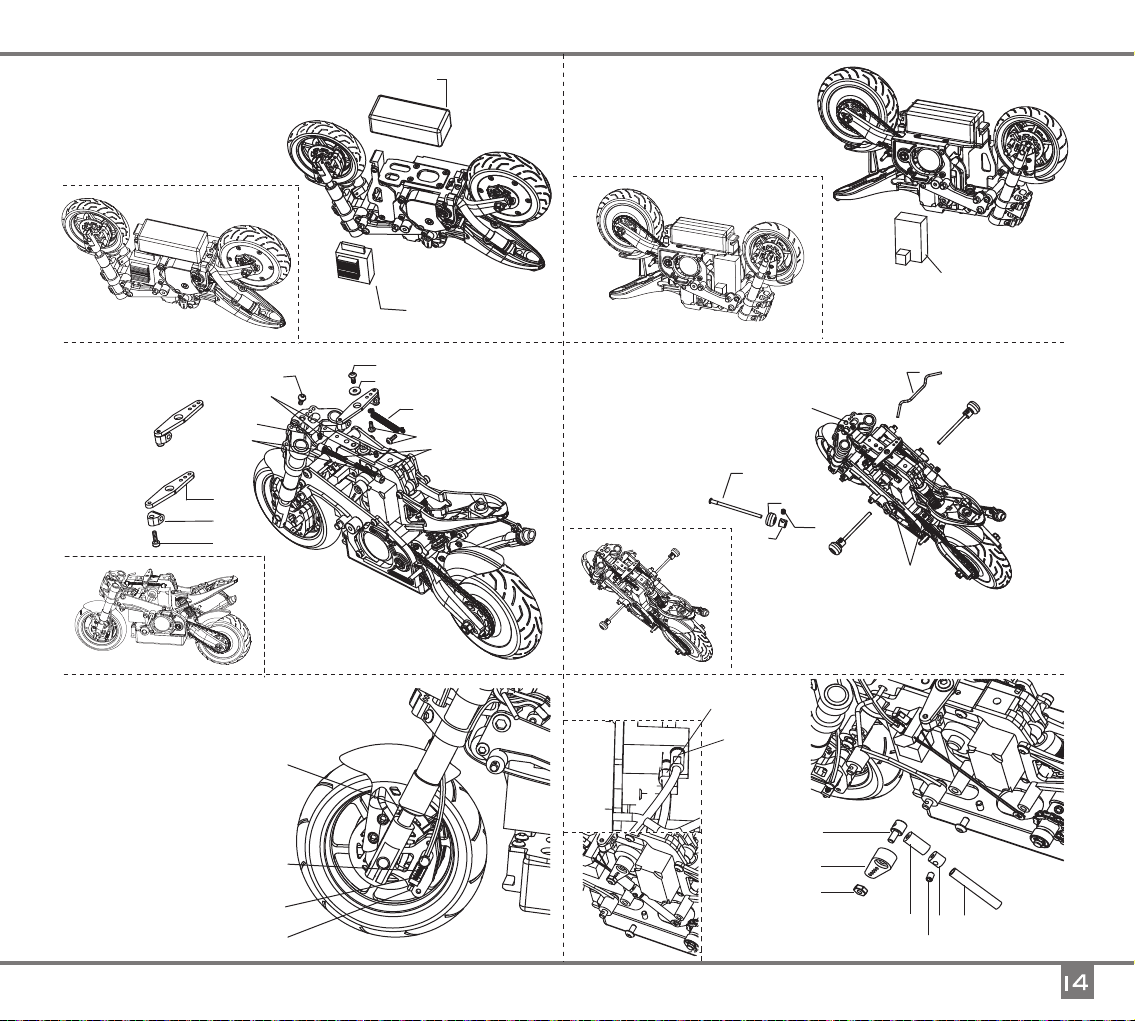 14