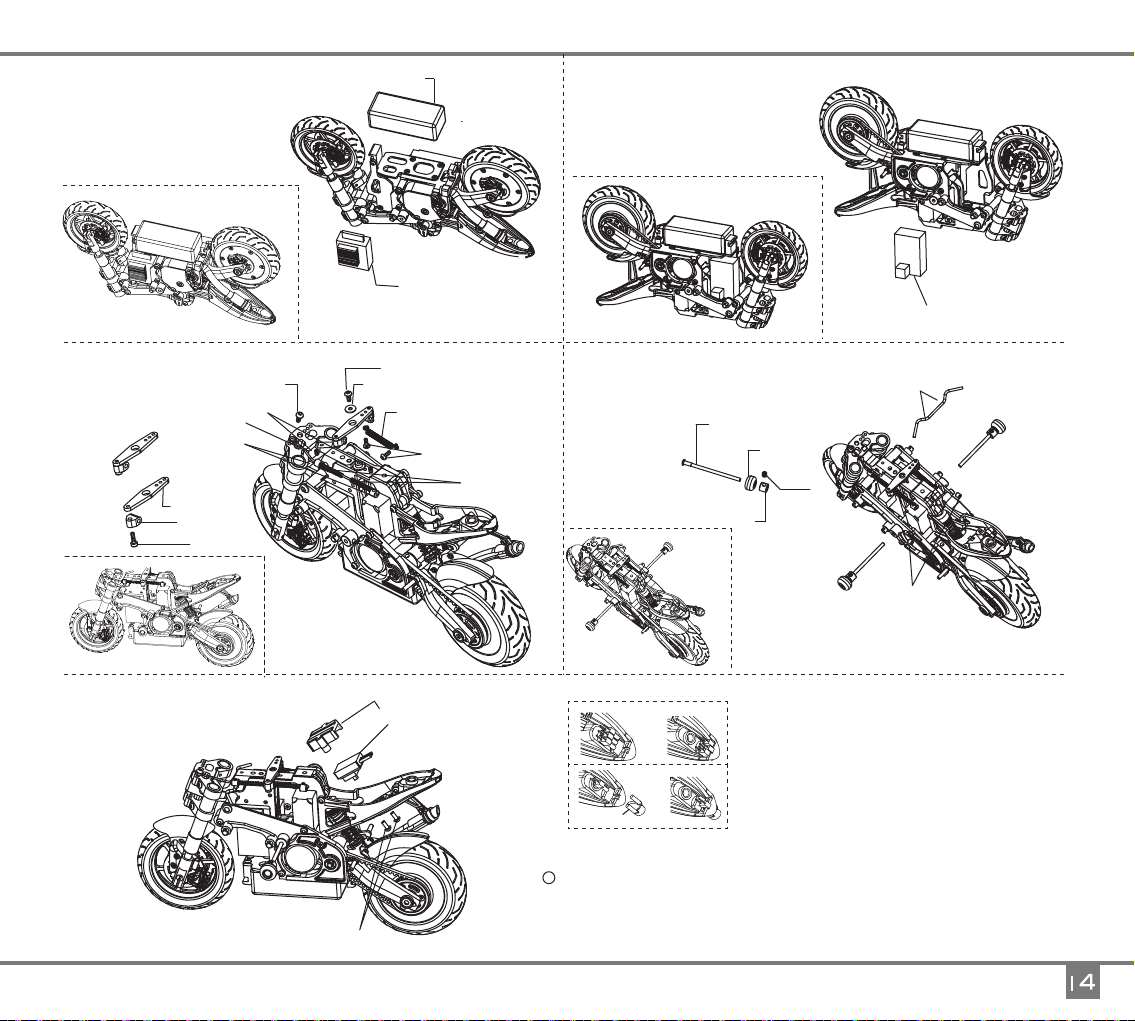 14