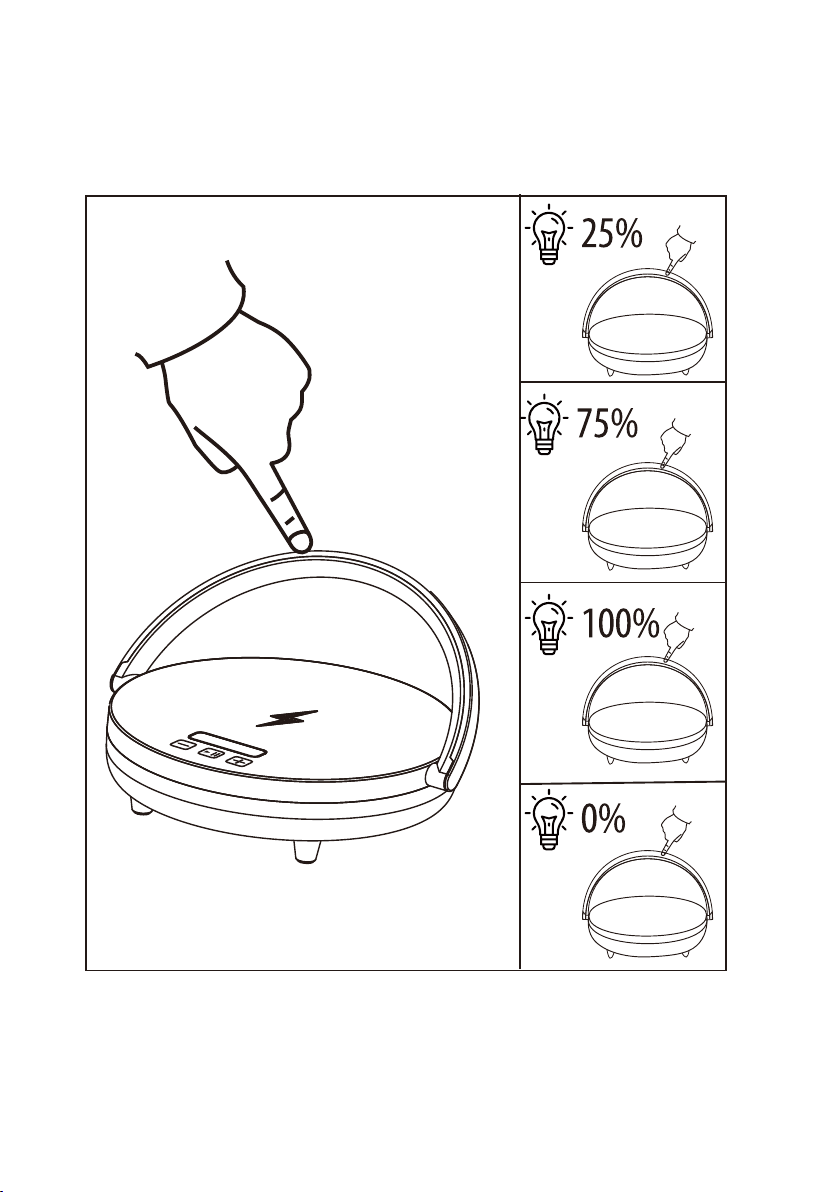 25%

75%

100%

0%