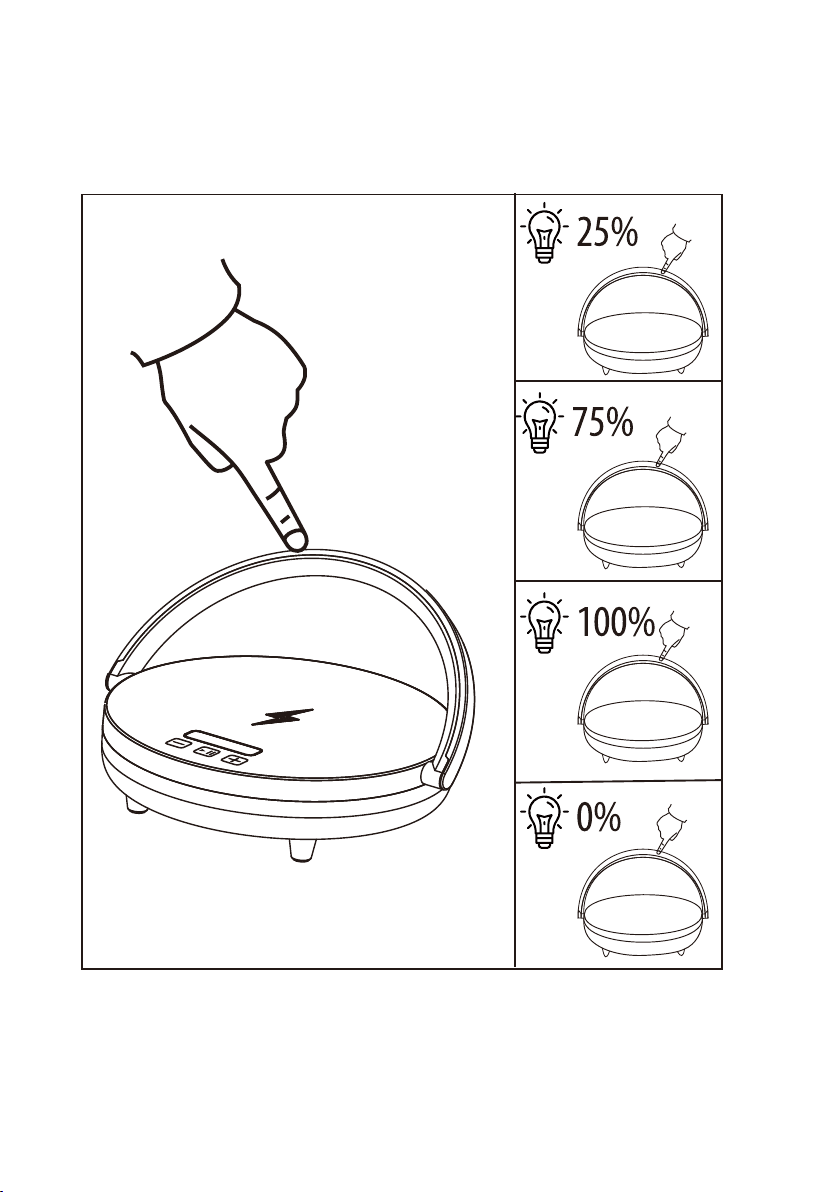 25%

75%

100%

0%