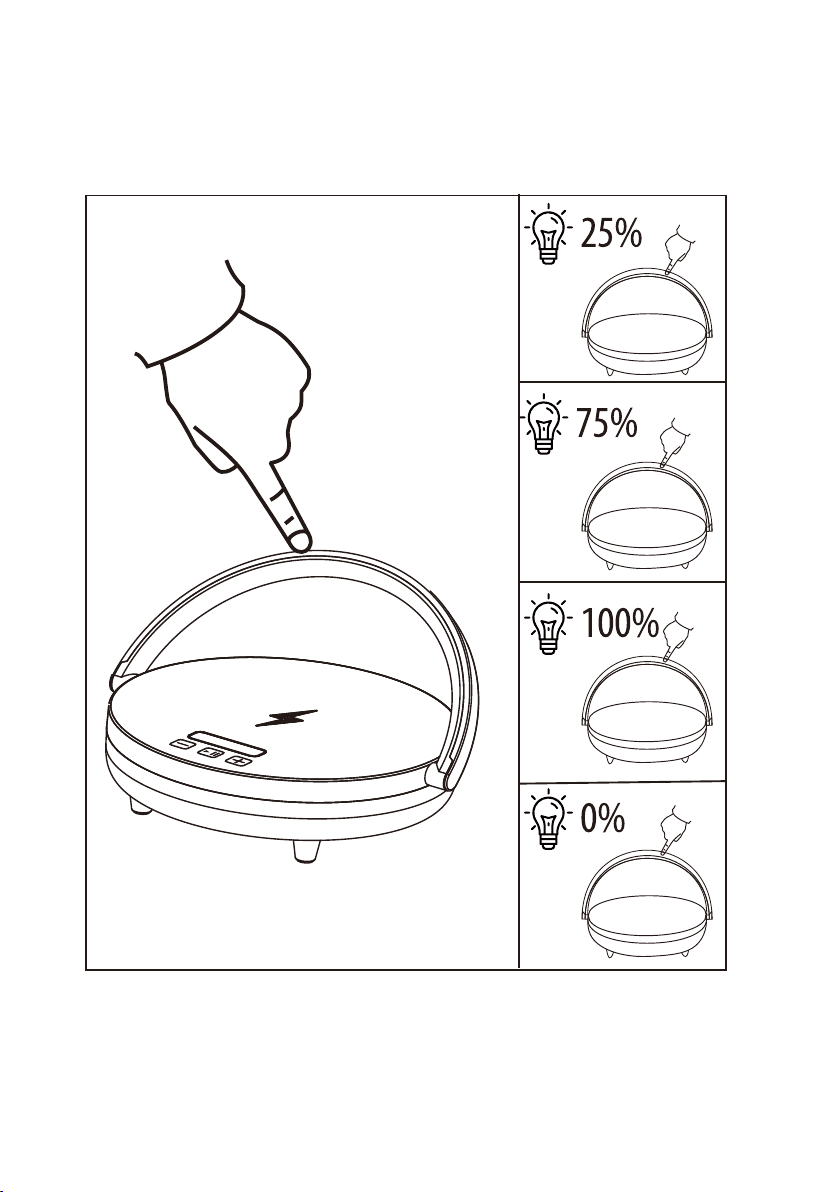 25%

75%

100%

0%