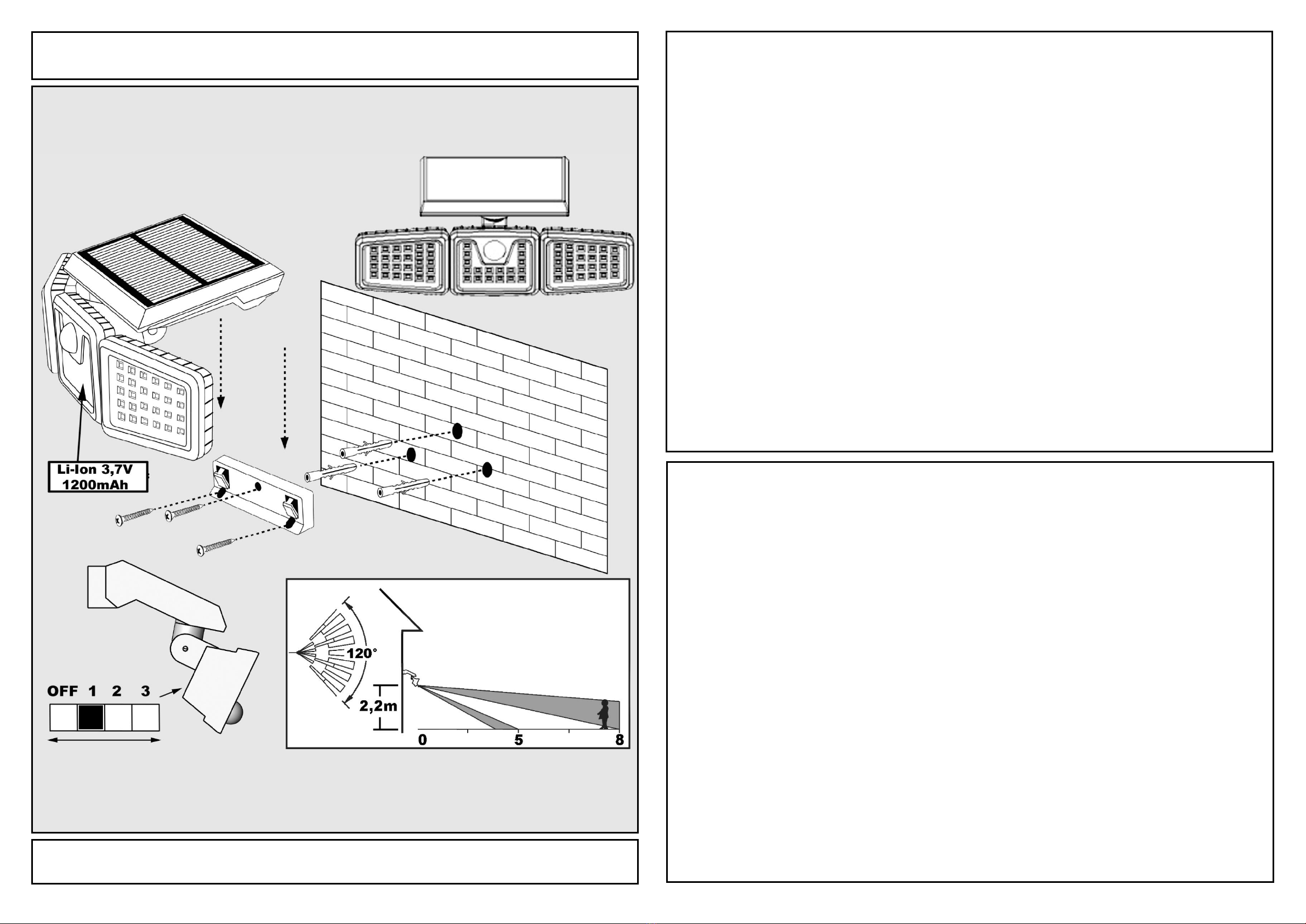 Li-Ion 3,7V
1200mAh

OFF 1 2 3

120°

2,2m

0 5 8