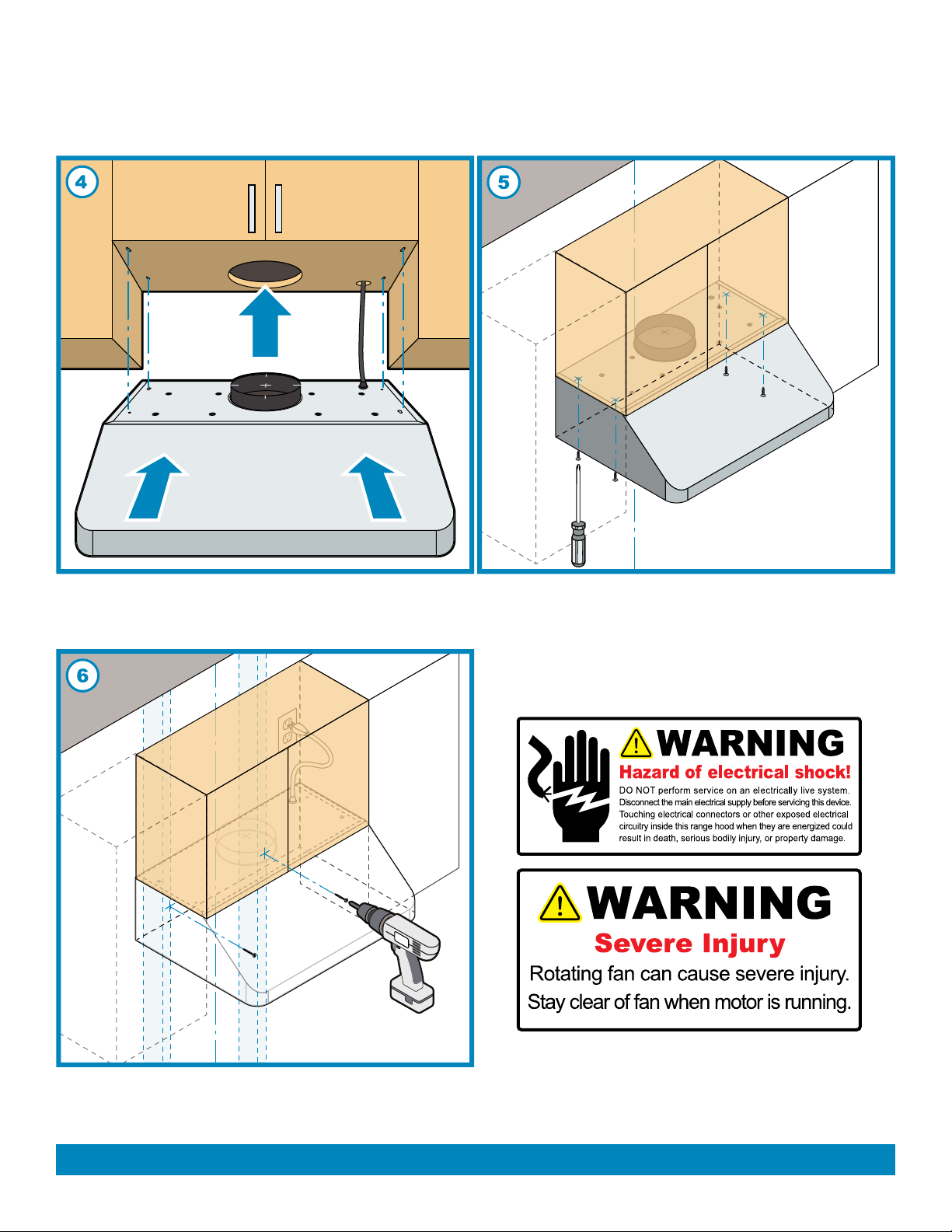 4

5

6

WARNING
Hazard of electrical shock!
DO NOT perform service on an electrically live system. Disconnect the main electrical supply before servicing this device. Touching electrical connectors or other exposed electrical circuitry inside this range hood when they are energized could result in death, serious bodily injury, or property damage.

WARNING
Severe Injury
Rotating fan can cause severe injury.
Stay clear of fan when motor is running.