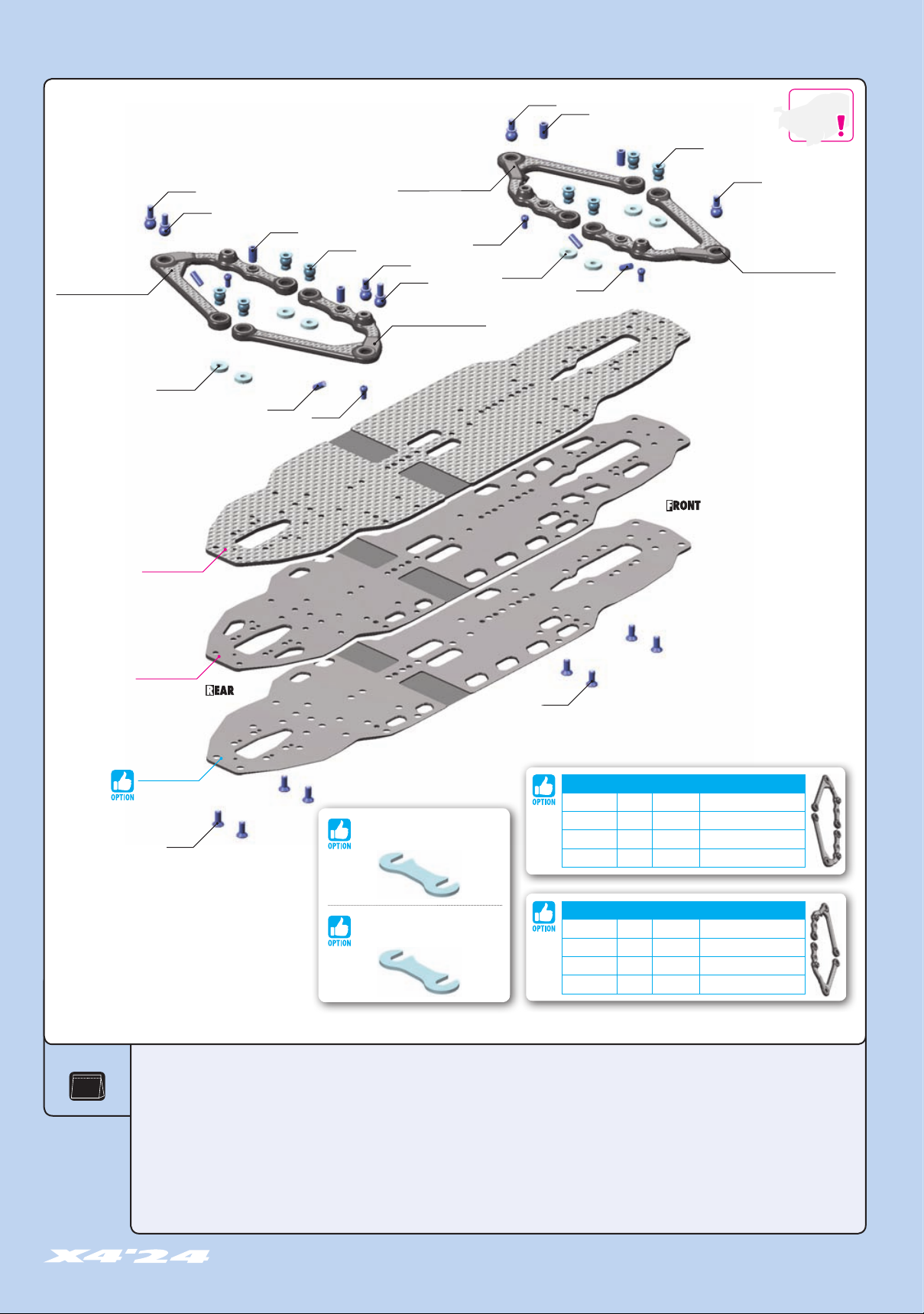 FRONT

REAR

OPTION

OPTION

OPTION

OPTION

OPTION

X4'24