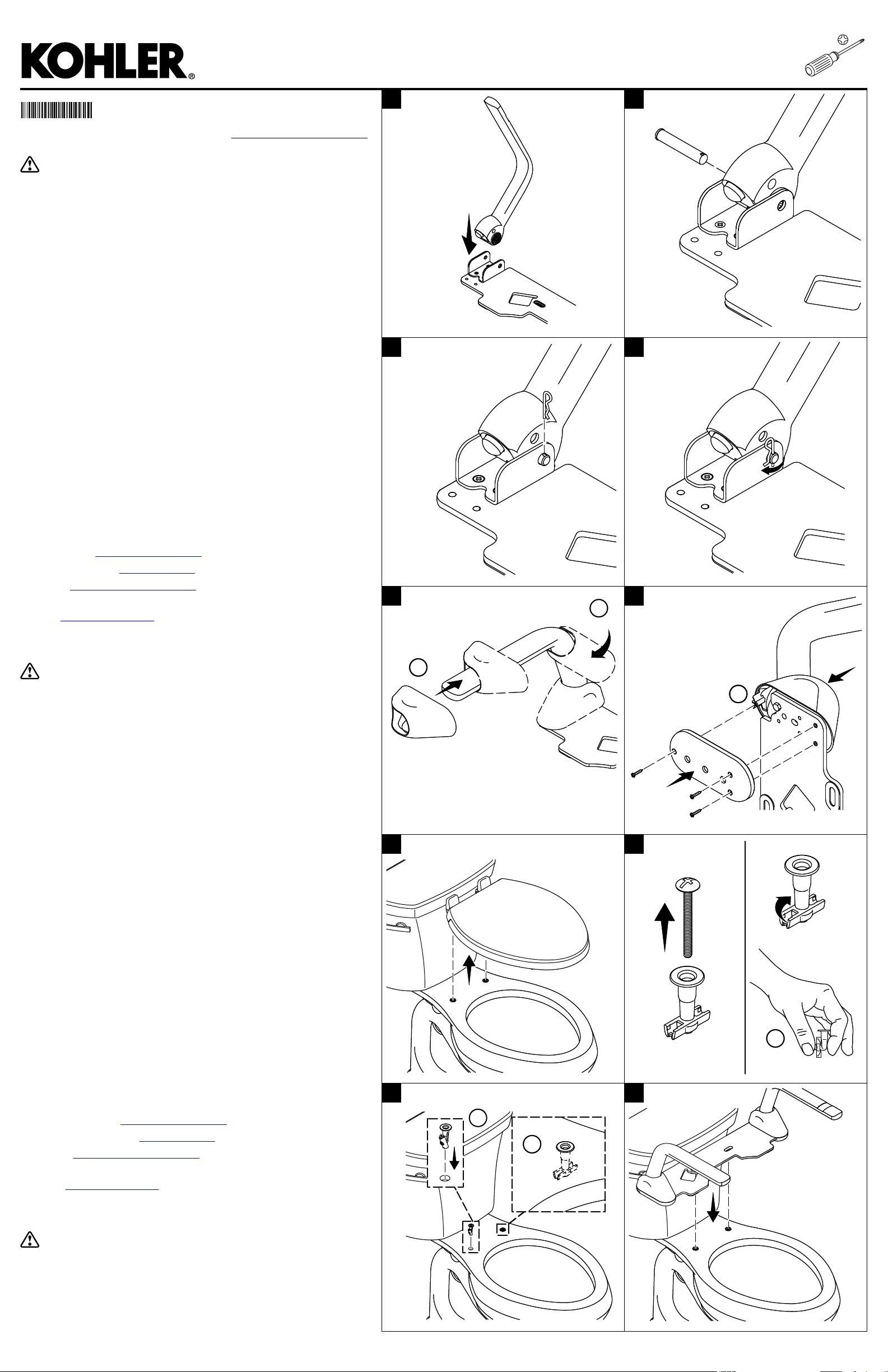 KOHLER®