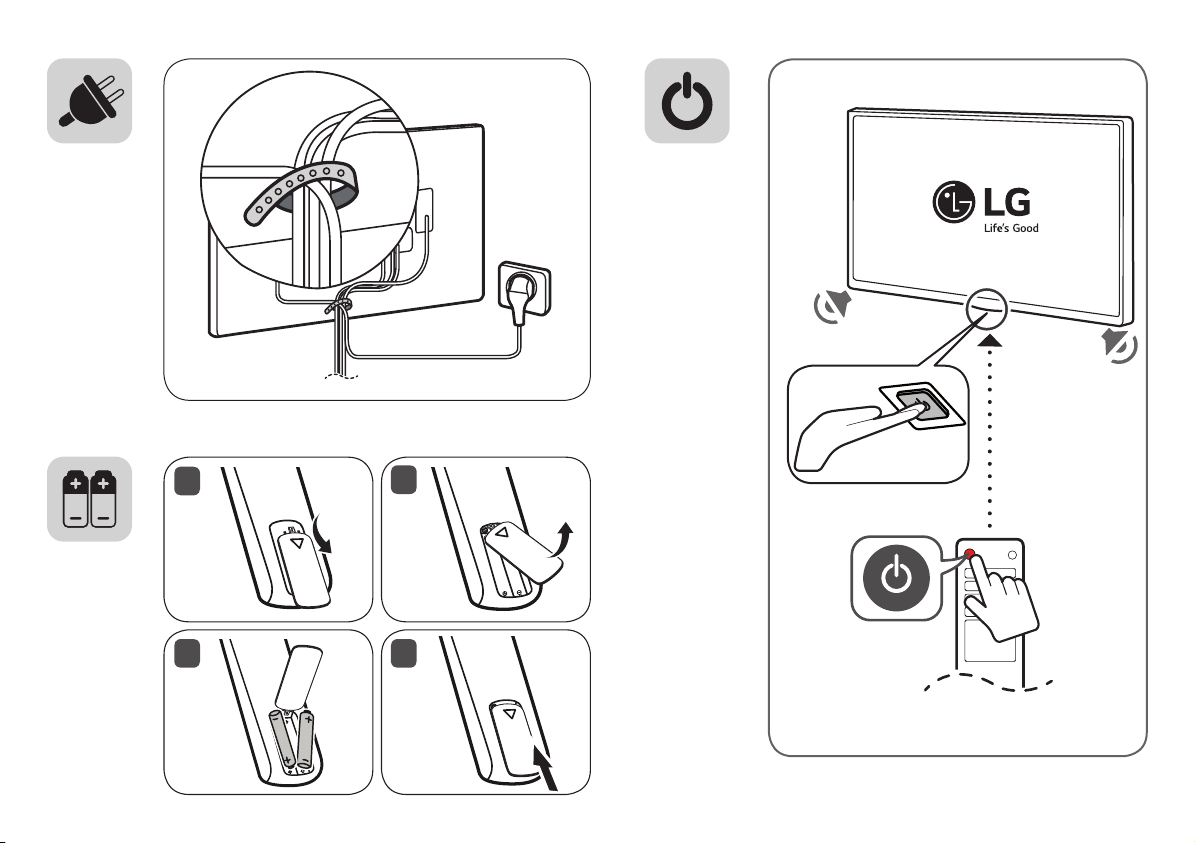 LG
Life's Good