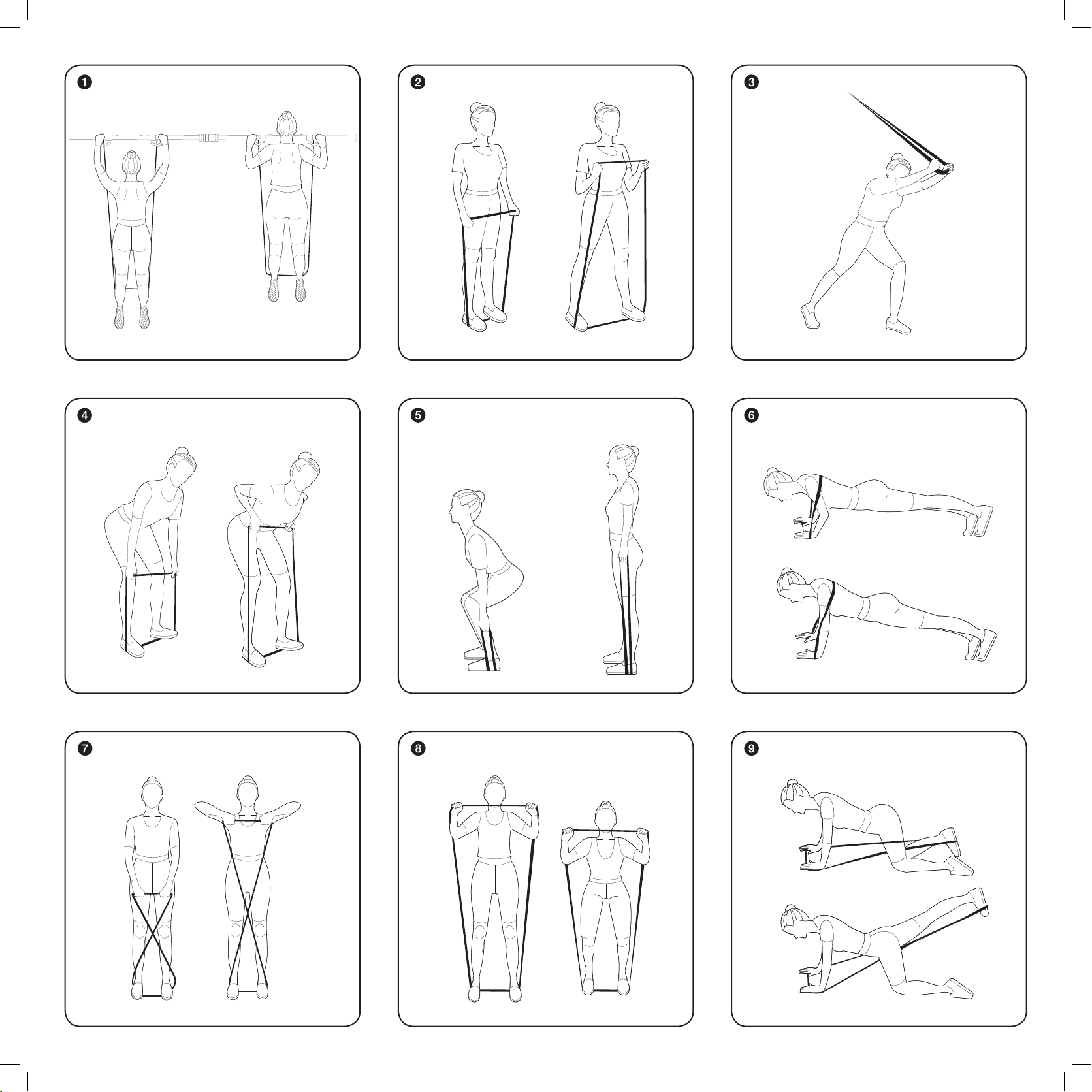 1

2

3

4

5

6

7

8

9