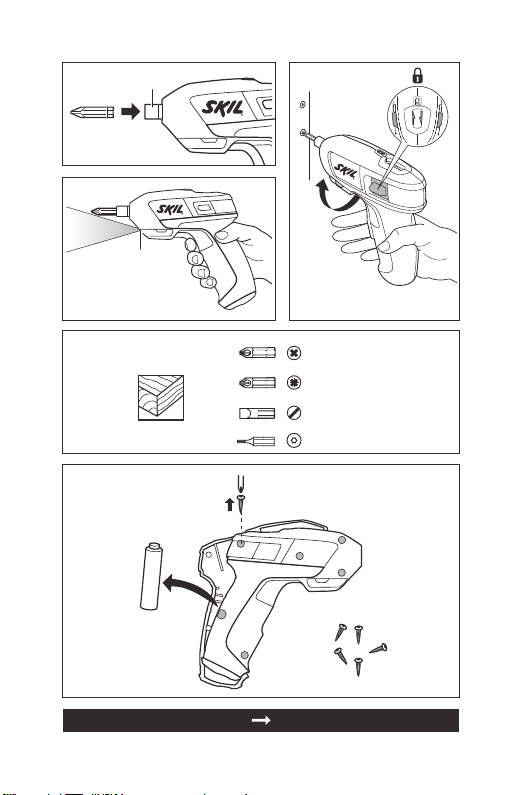 SKIL

SKIL

SKIL