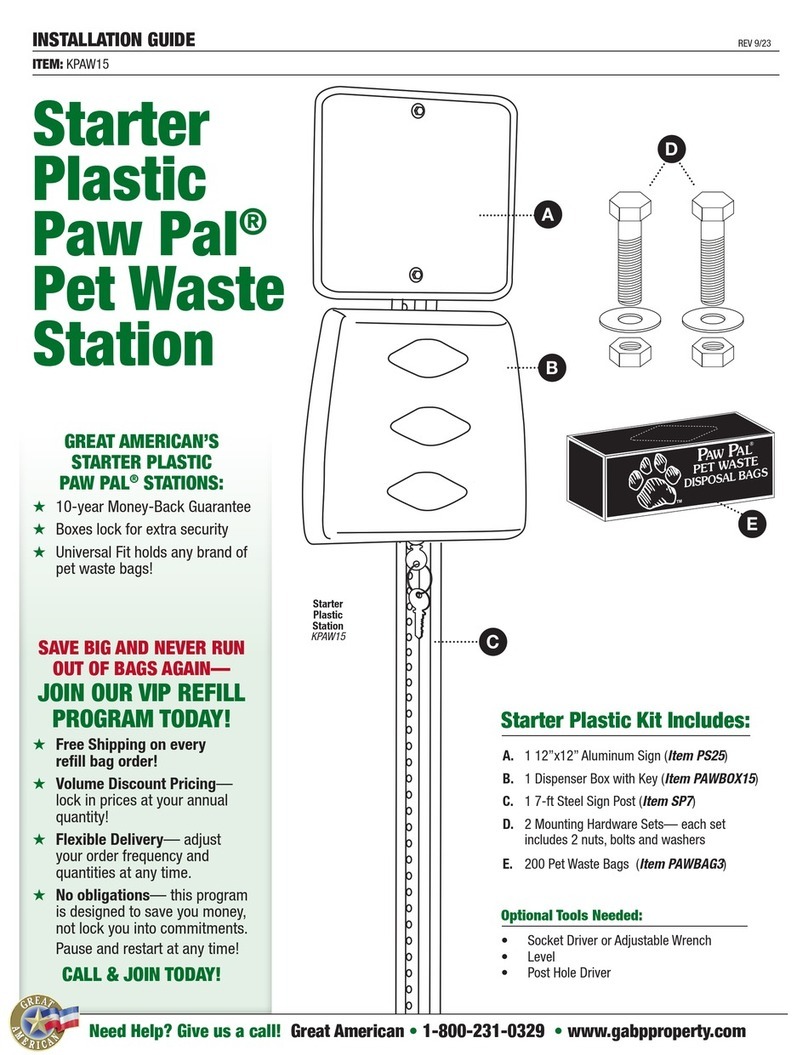 INSTALLATION GUIDE
REV 9/23
ITEM: KPAW15

Starter Plastic Paw Pal® Pet Waste Station

GREAT AMERICAN'S STARTER PLASTIC PAW PAL® STATIONS:

★ 10-year Money-Back Guarantee
★ Boxes lock for extra security
★ Universal Fit holds any brand of pet waste bags!

SAVE BIG AND NEVER RUN OUT OF BAGS AGAIN— JOIN OUR VIP REFILL PROGRAM TODAY!

★ Free Shipping on every refill bag order!
★ Volume Discount Pricing— lock in prices at your annual quantity!
★ Flexible Delivery— adjust your order frequency and quantities at any time.
★ No obligations— this program is designed to save you money, not lock you into commitments. Pause and restart at any time!

CALL & JOIN TODAY!

A
B
C
D
E

PAW PAL® PET WASTE DISPOSAL BAGS

Starter Plastic Station KPAW15

Starter Plastic Kit Includes:

A. 1 12"x12" Aluminum Sign (Item PS25)
B. 1 Dispenser Box with Key (Item PAWBOX15)
C. 1 7-ft Steel Sign Post (Item SP7)
D. 2 Mounting Hardware Sets— each set includes 2 nuts, bolts and washers
E. 200 Pet Waste Bags (Item PAWBAG3)

Optional Tools Needed:

• Socket Driver or Adjustable Wrench
• Level
• Post Hole Driver

GREAT AMERICAN

Need Help? Give us a call! Great American • 1-800-231-0329 • www.gabpproperty.com