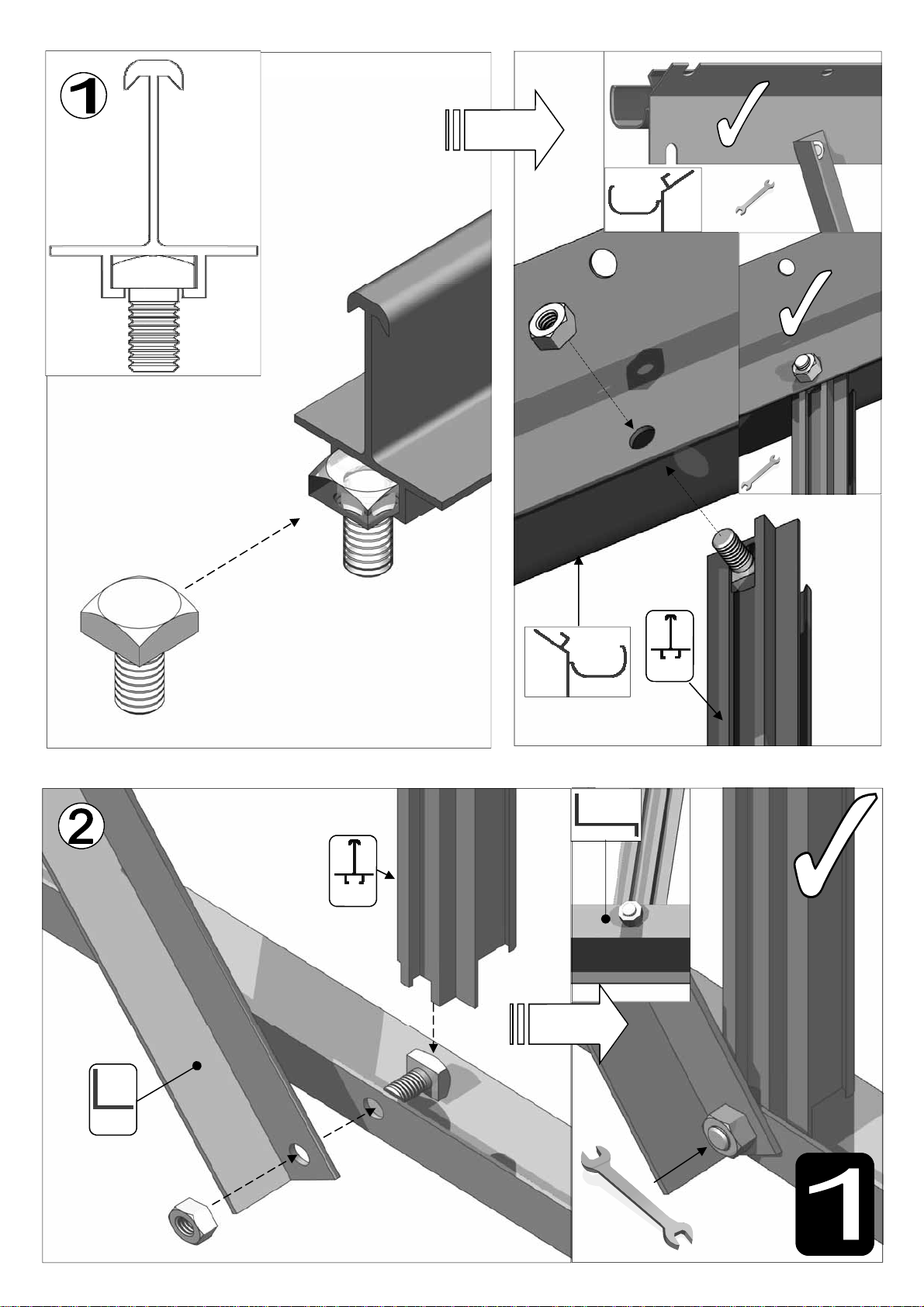 1

2

1