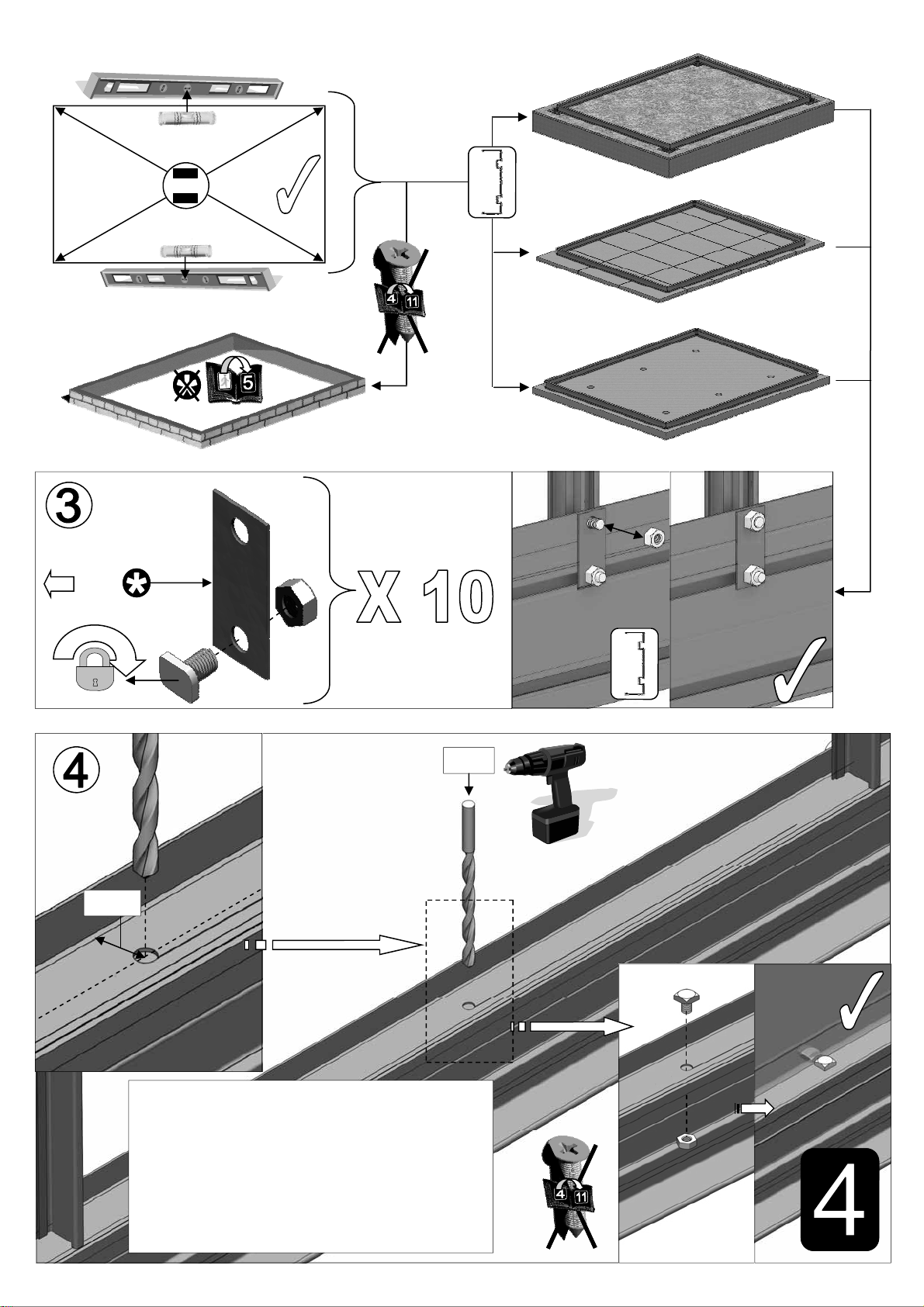 4 11

5

3

X 10

4

4 11

4