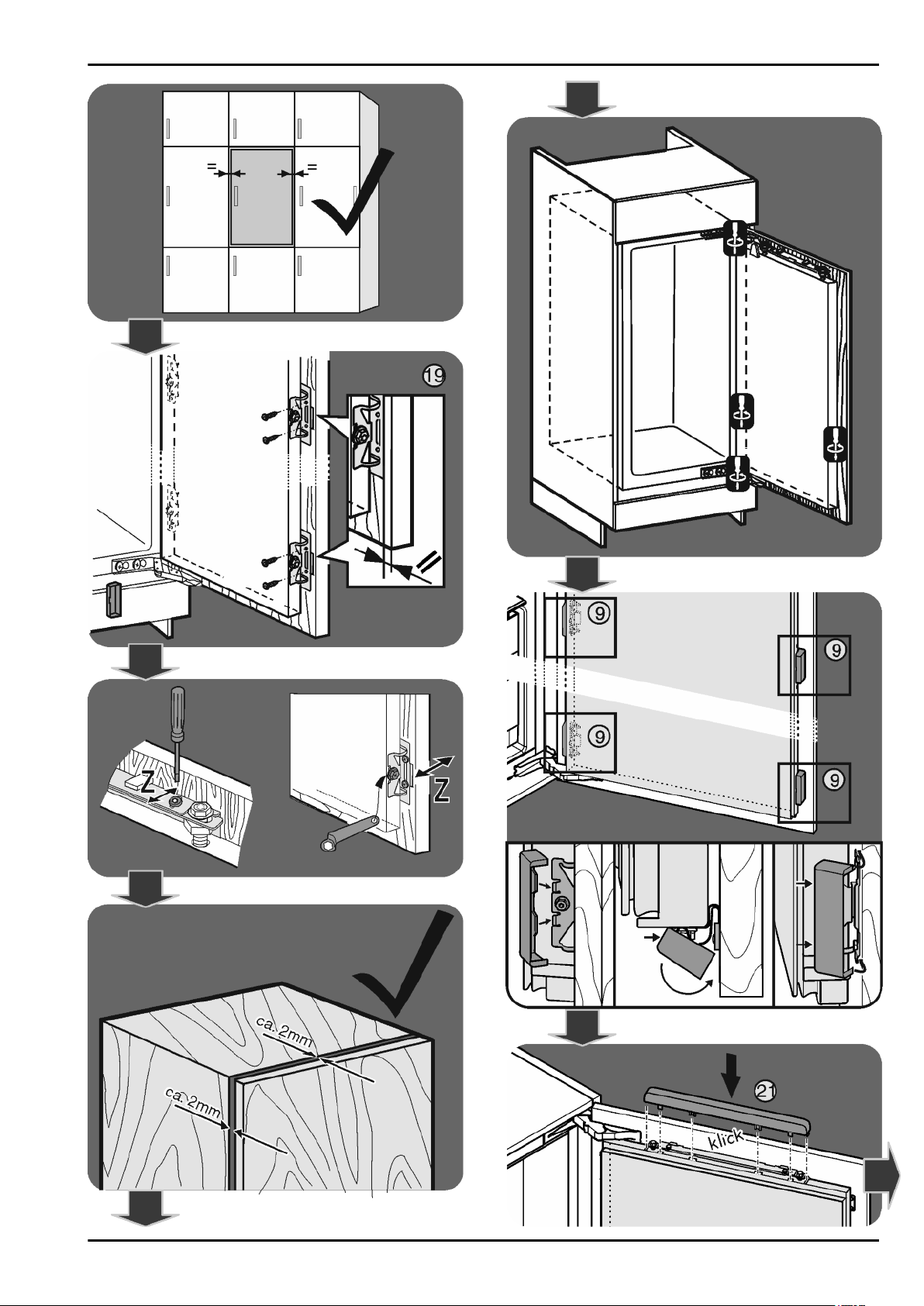 =
=
19
Z
Z
ca. 2mm
ca. 2mm
9
9
9
9
21
klick