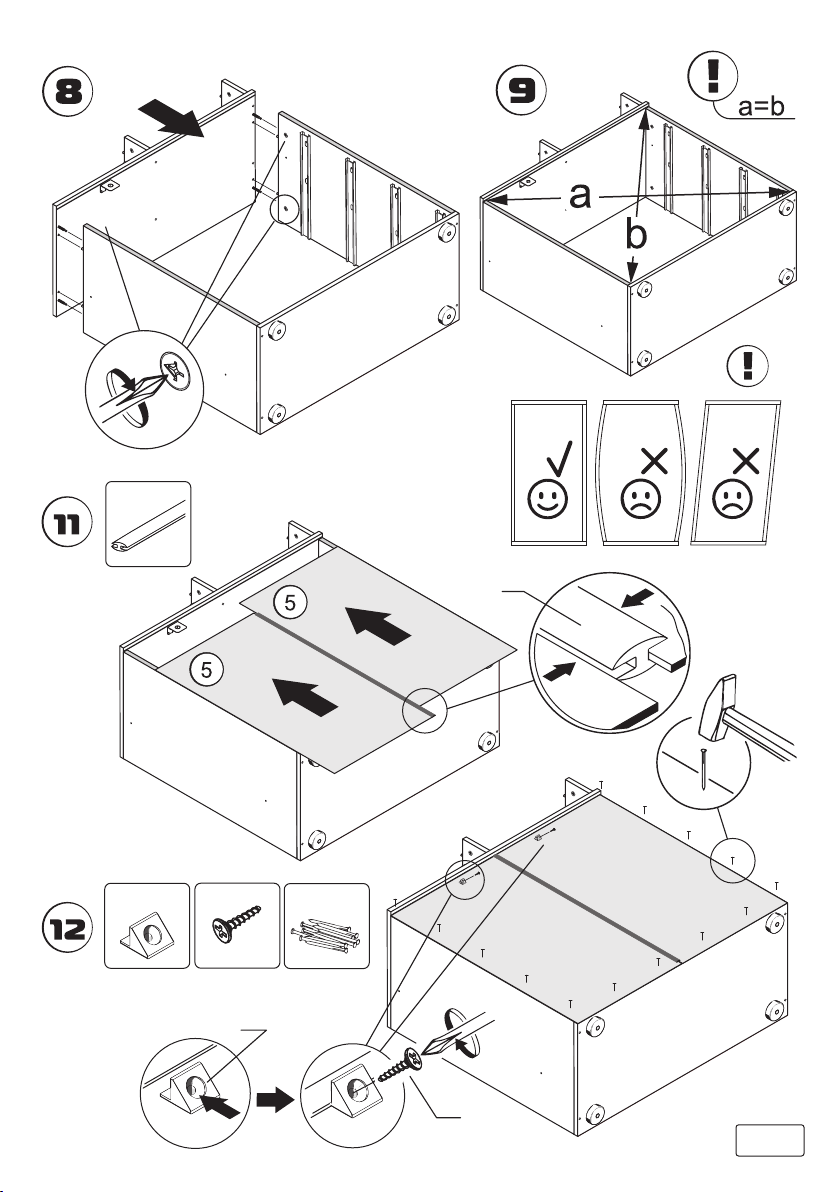 8

9

!

a=b

a

b

!

11

5

5

12