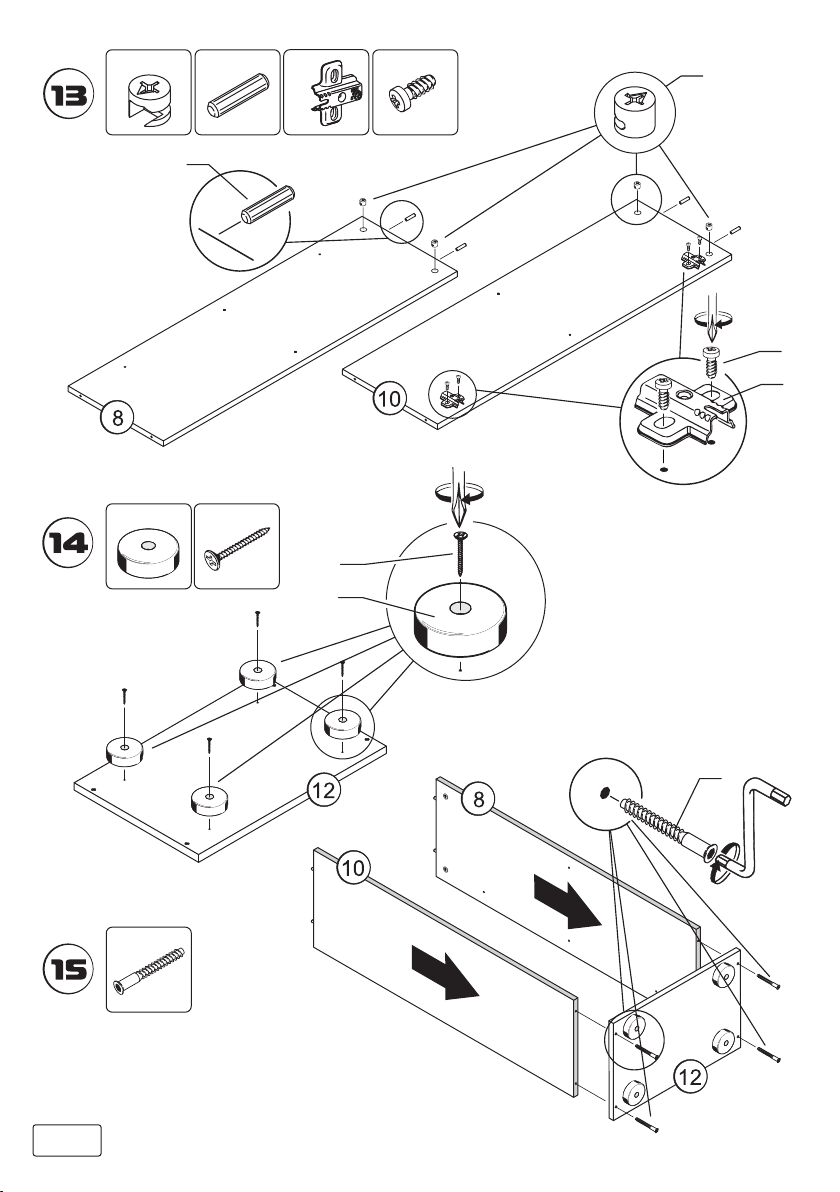 13

8

10

14

12

8

10

15

12