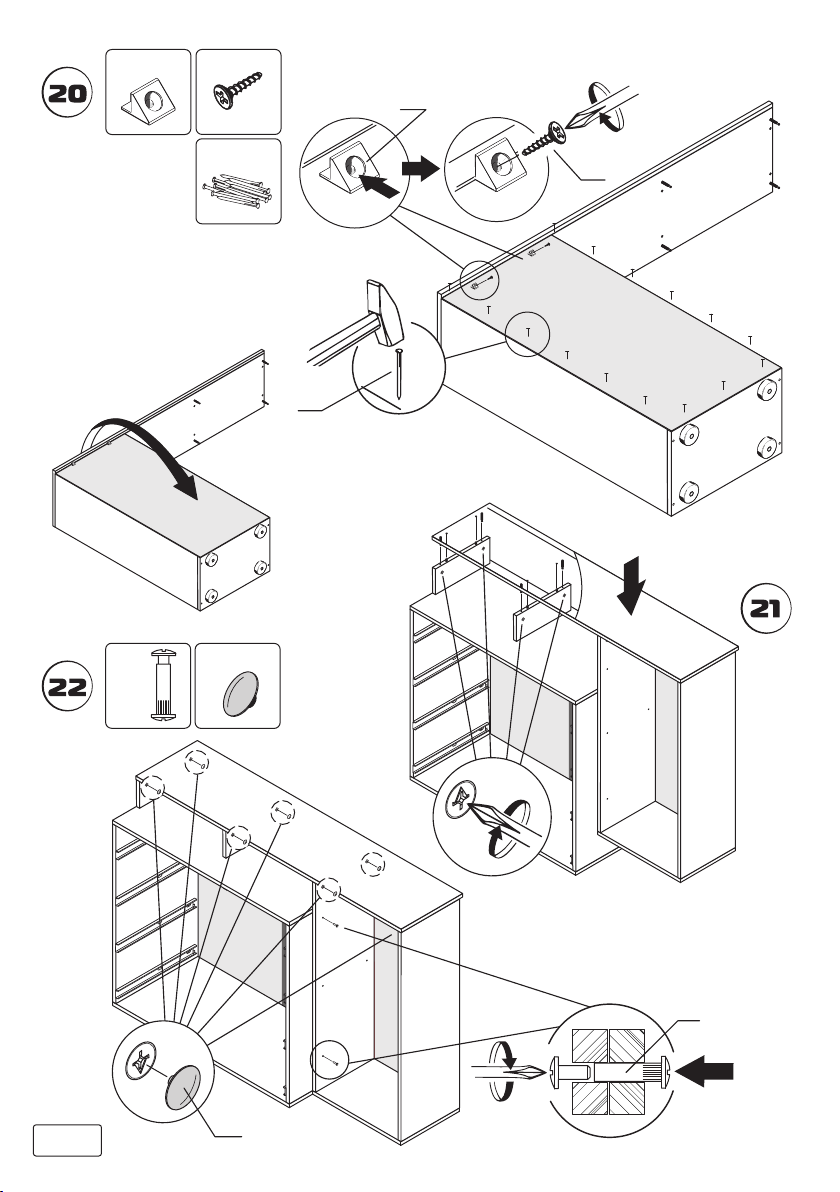 20

21

22