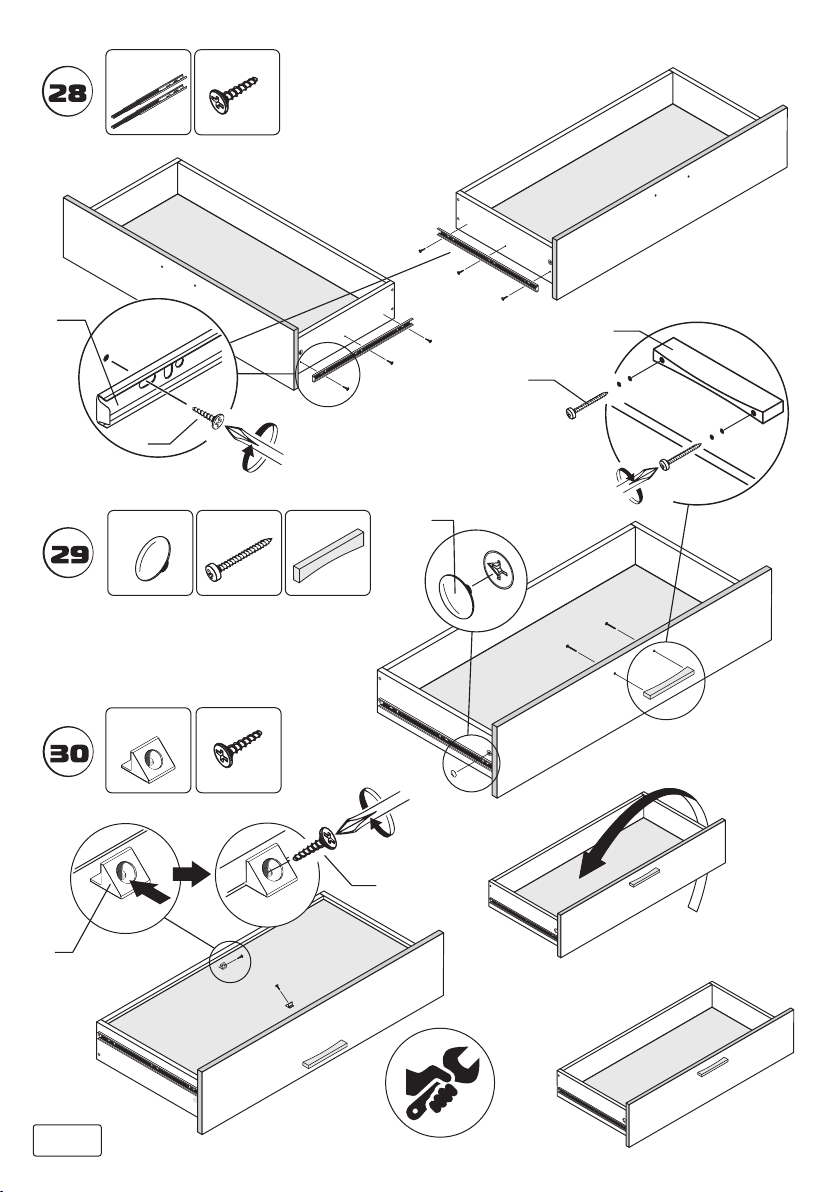 28

29

30