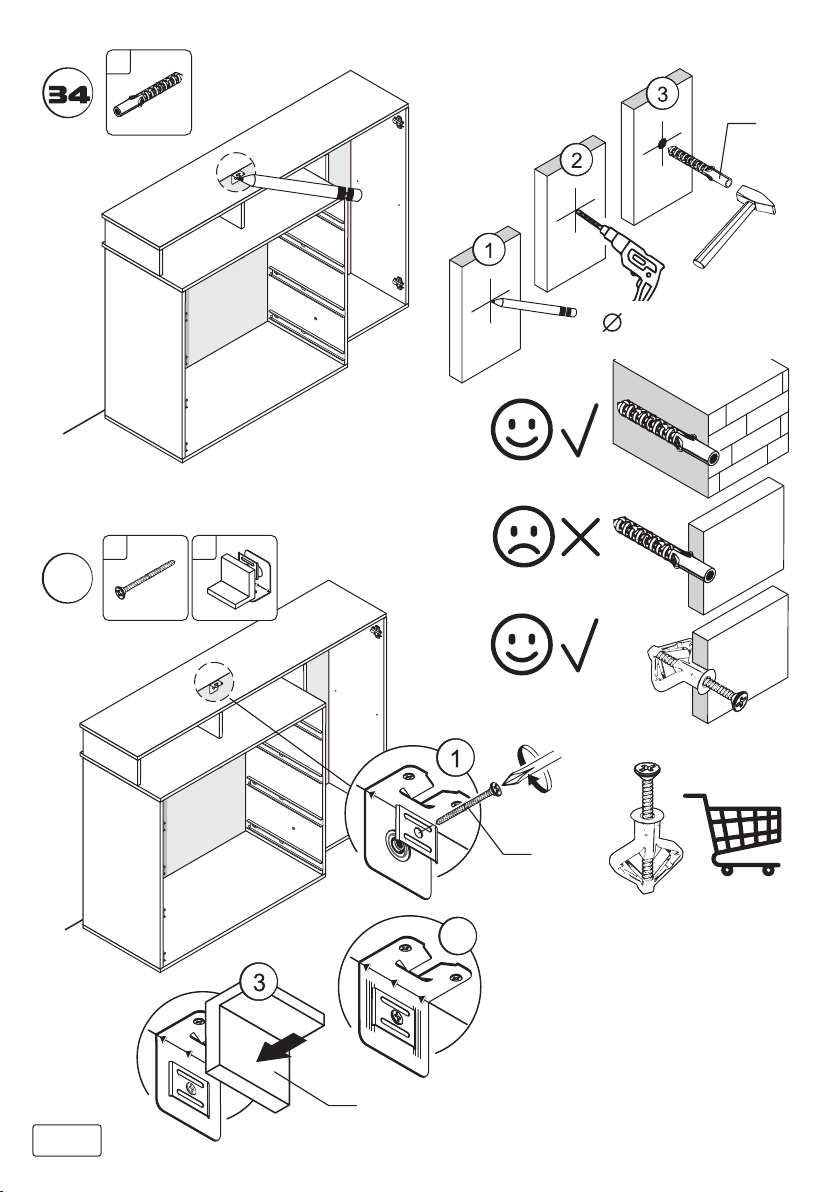 34

3

2

1

$\varnothing$

1

3