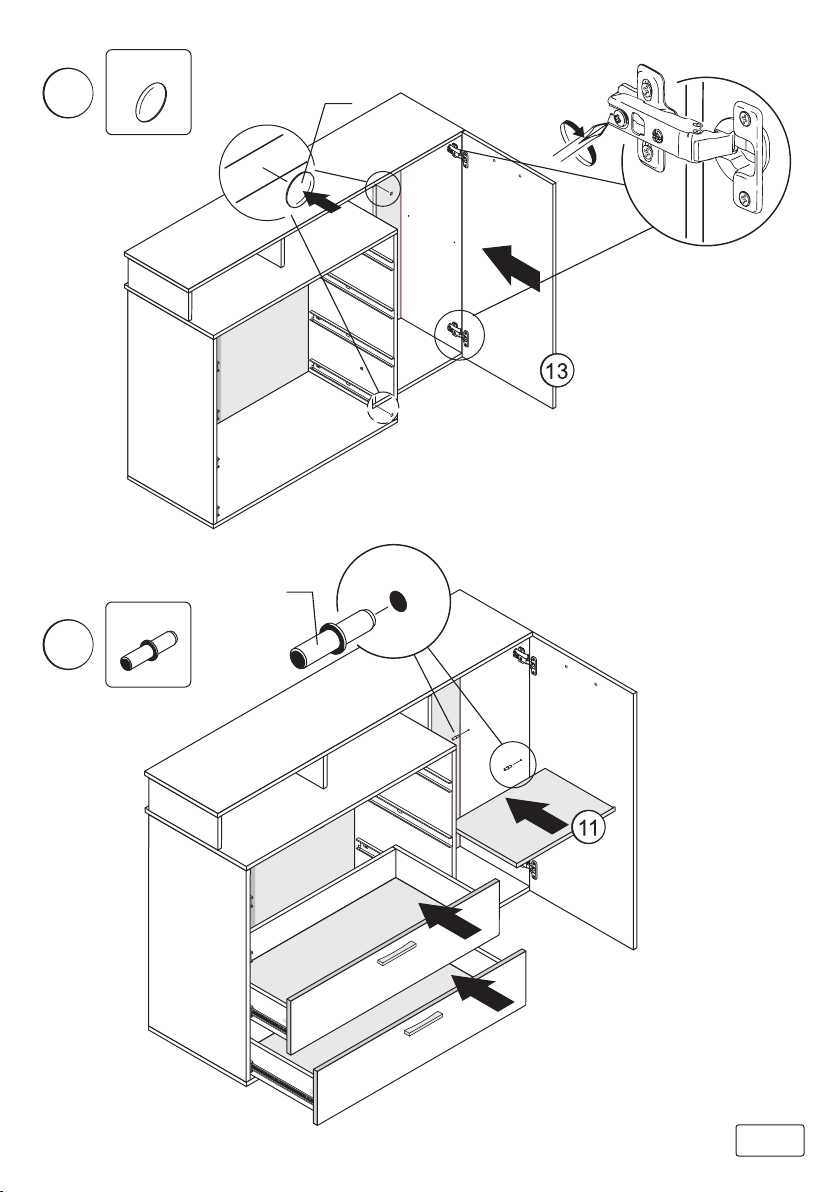 13

11