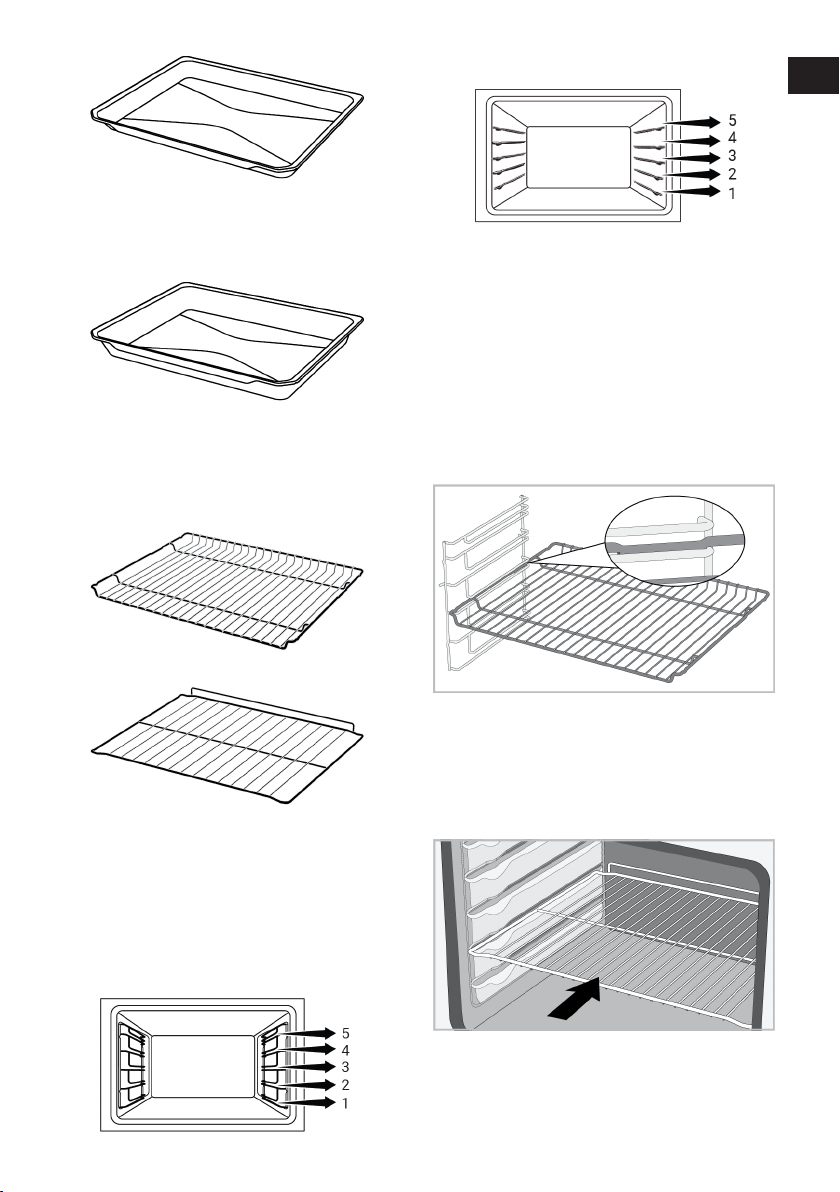 5
4
3
2
1

5
4
3
2
1