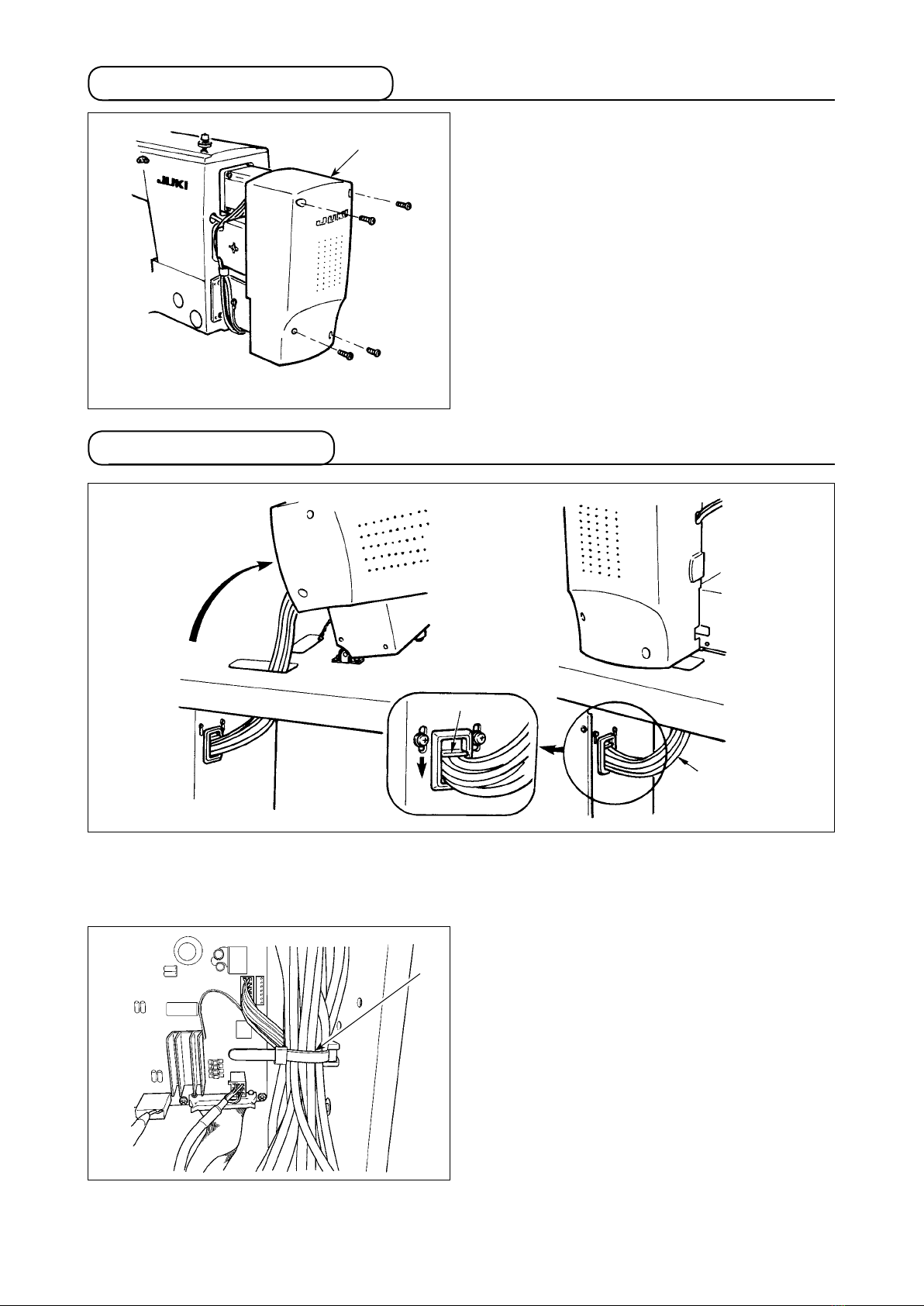 JUKI

JUKI