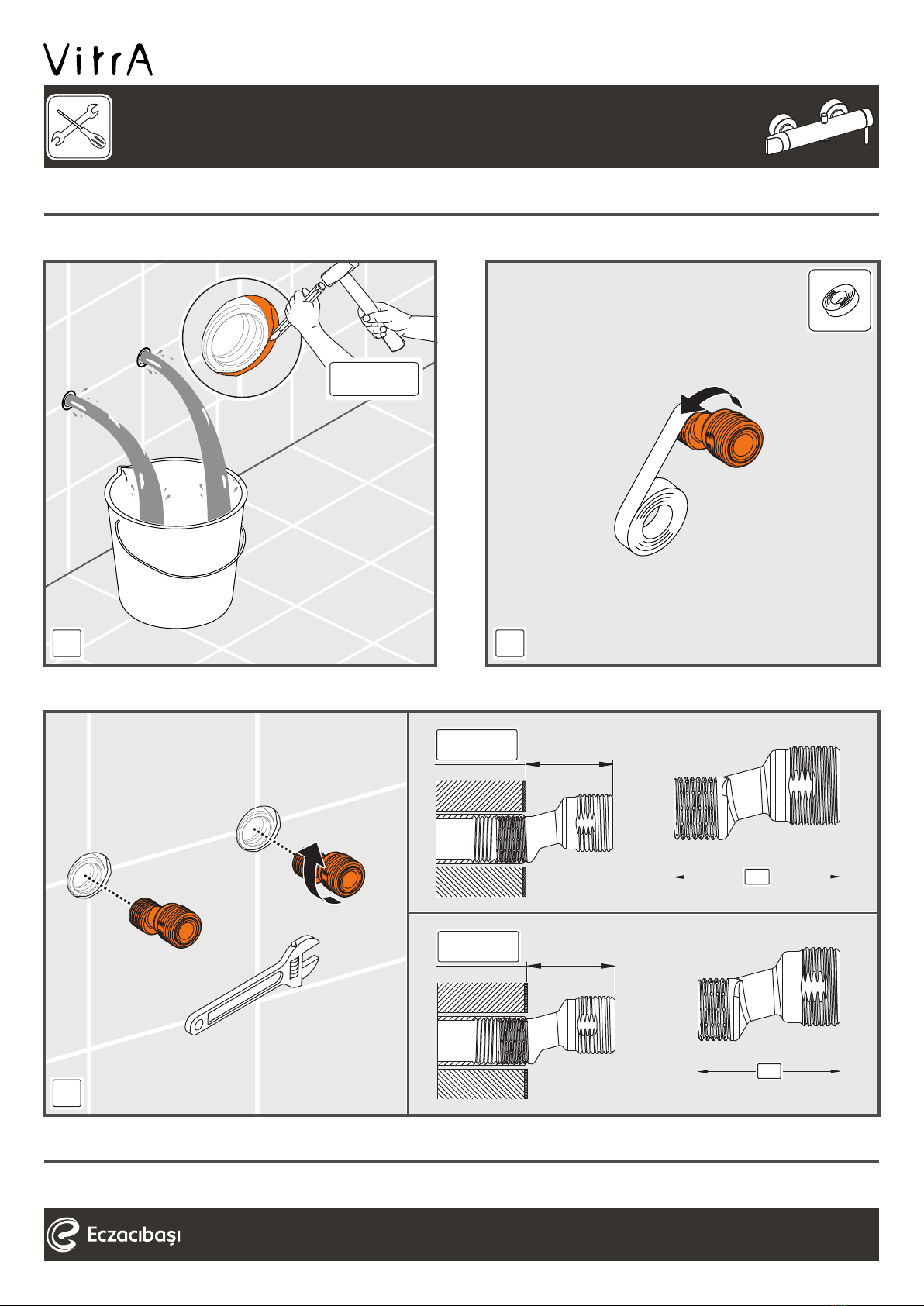 VitrA

Eczacıbaşı