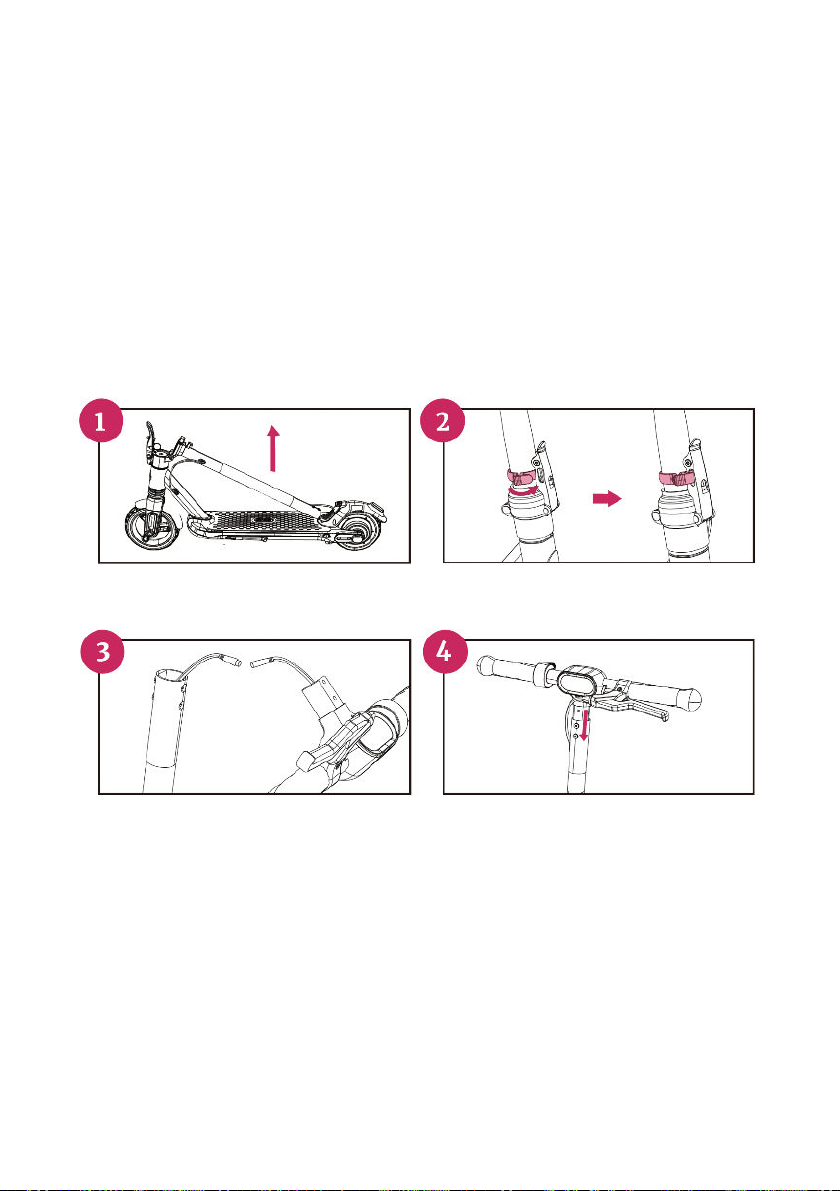 1

2

3

4