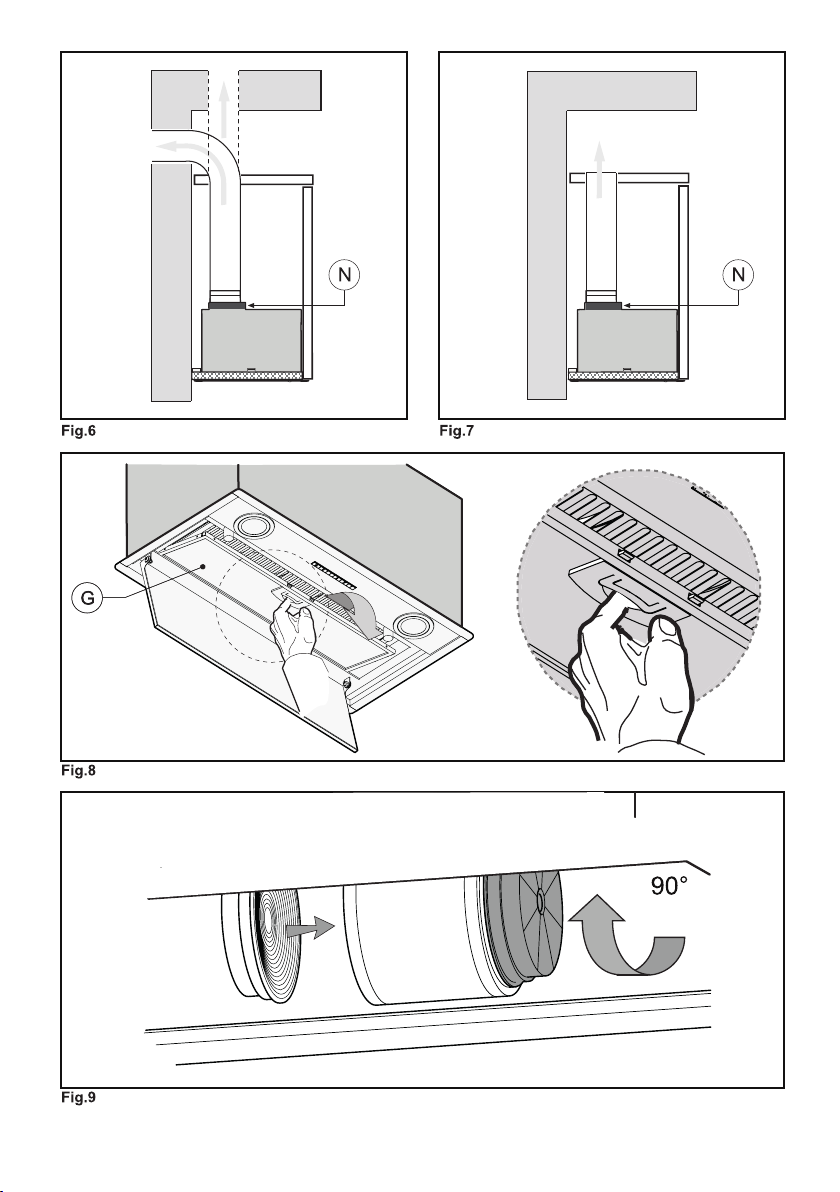 N

Fig.6

N

Fig.7

G

Fig.8

90°

Fig.9