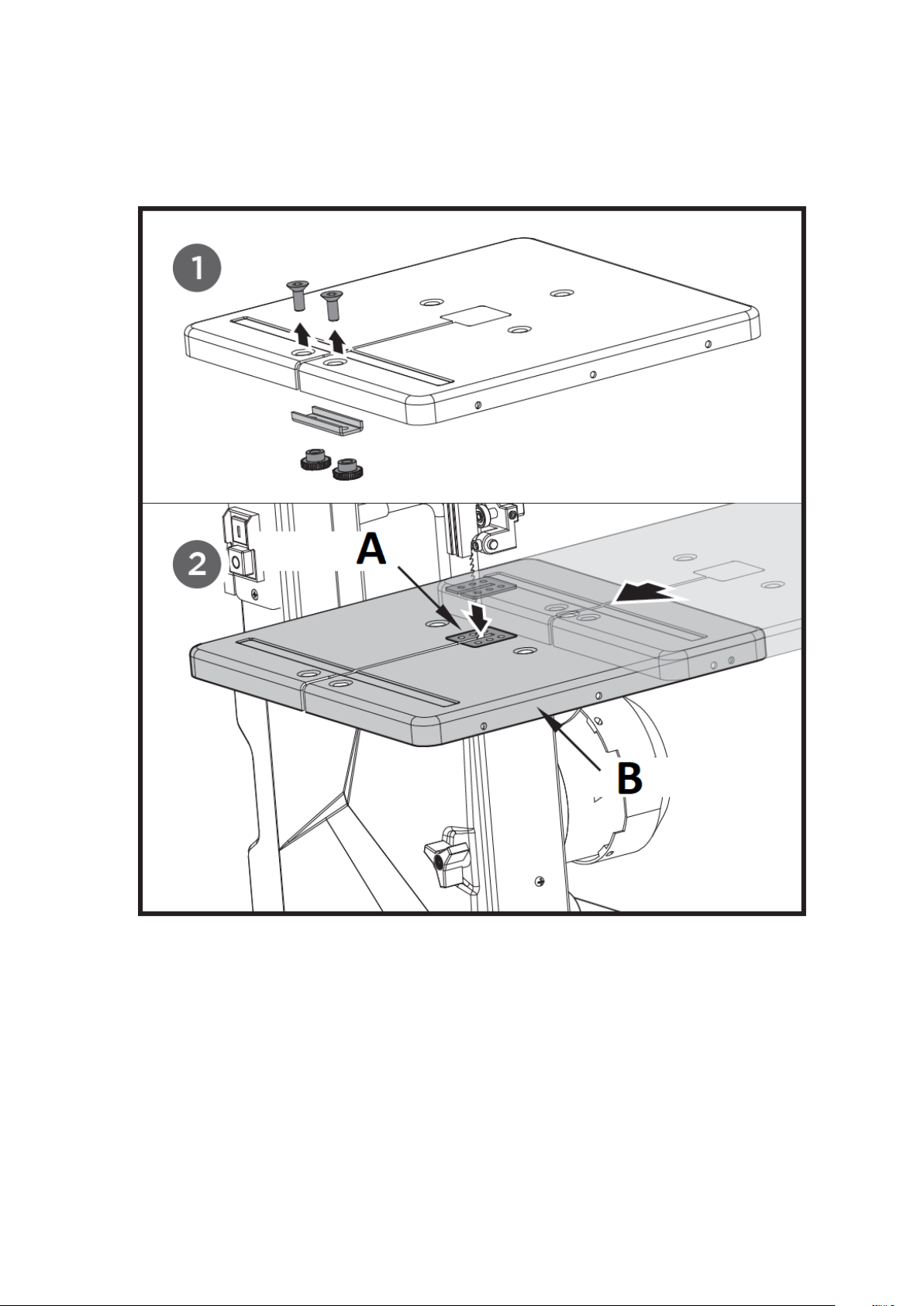 1

2

A

B