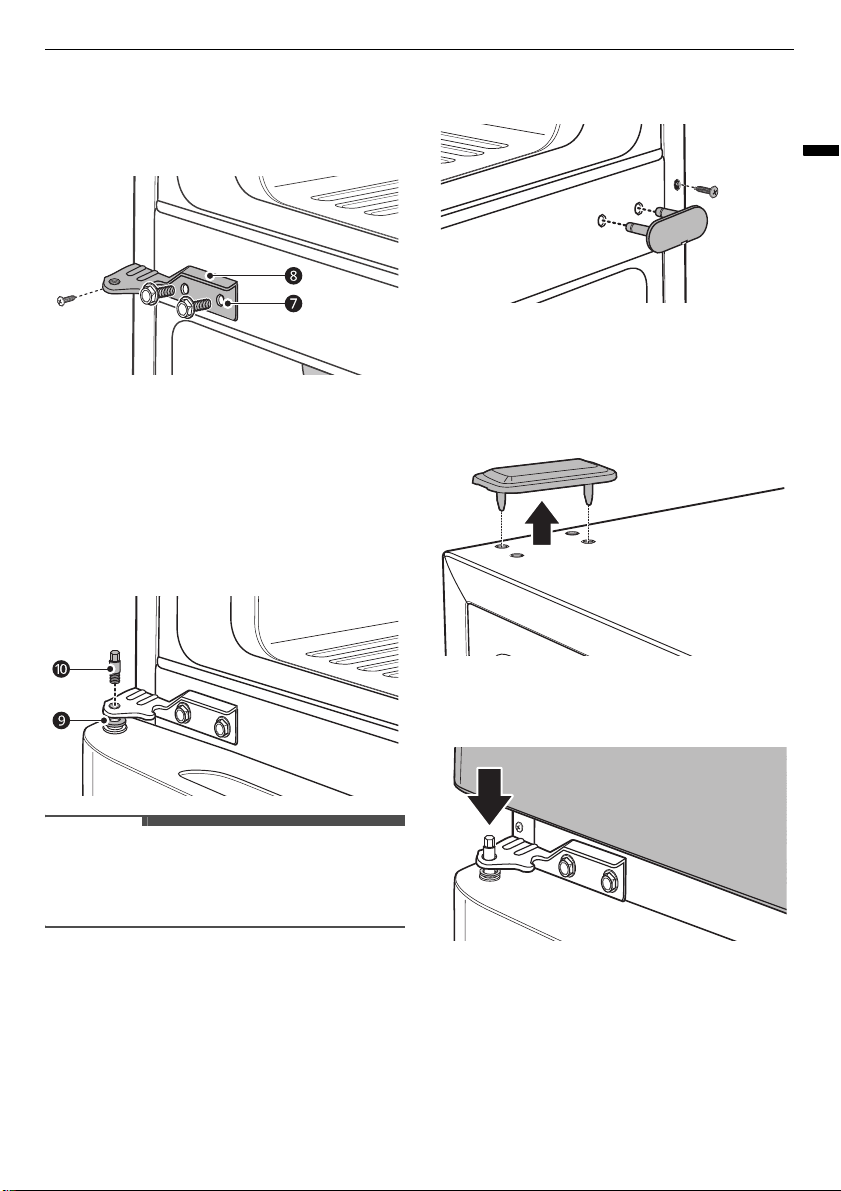 8

7

10

9