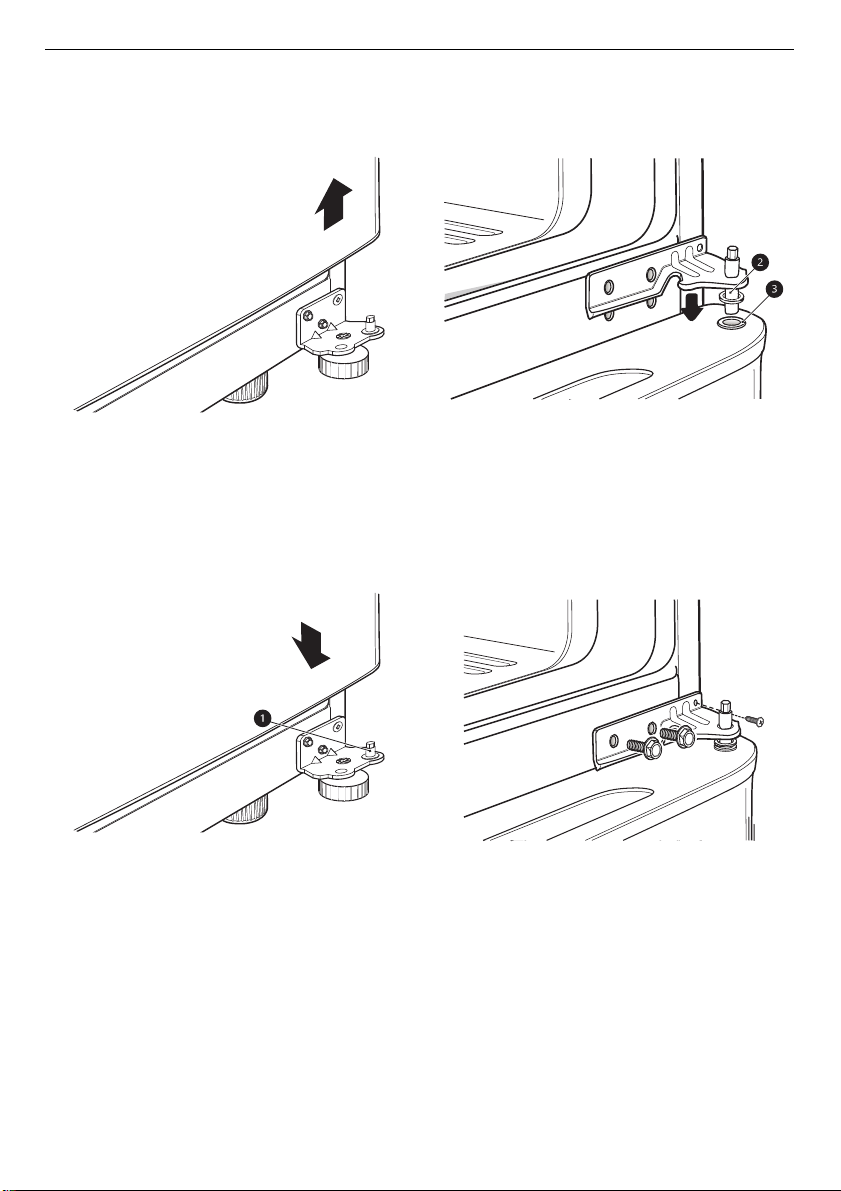 2
3
1