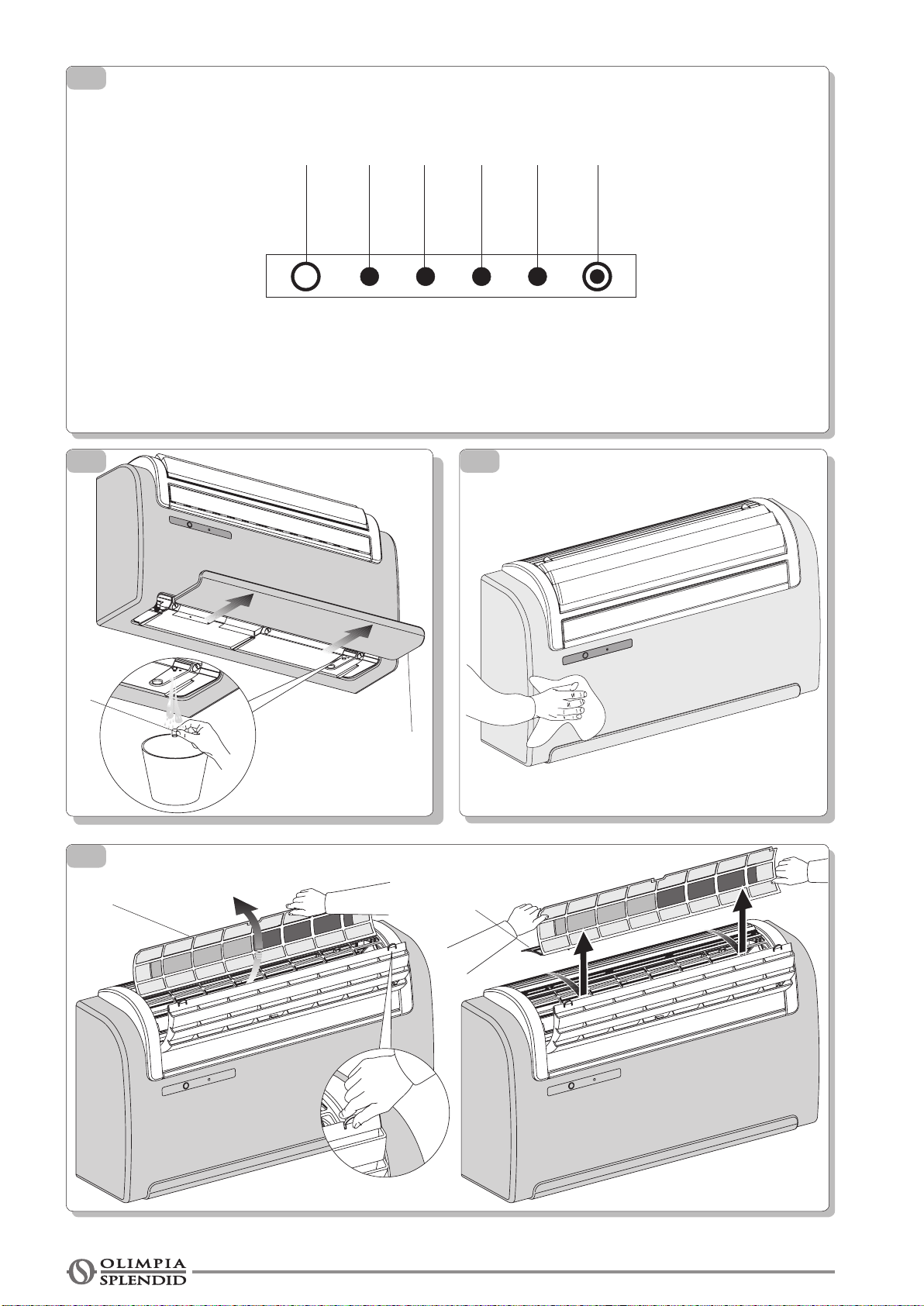 OLIMPIA SPLENDID