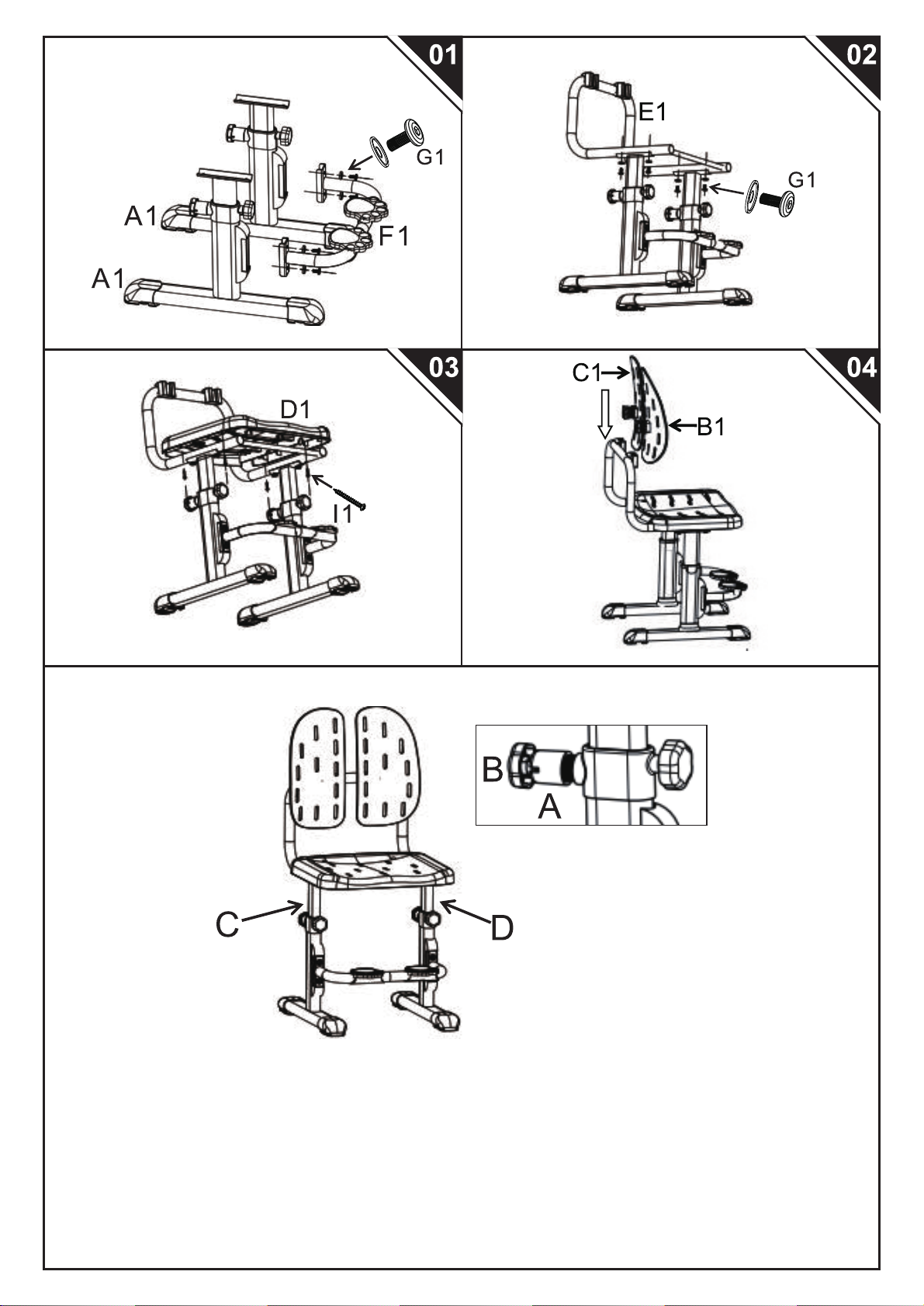 01

G1

A1

F1

A1

02

E1

G1

03

D1

I1

04

C1

B1

B

A

C

D