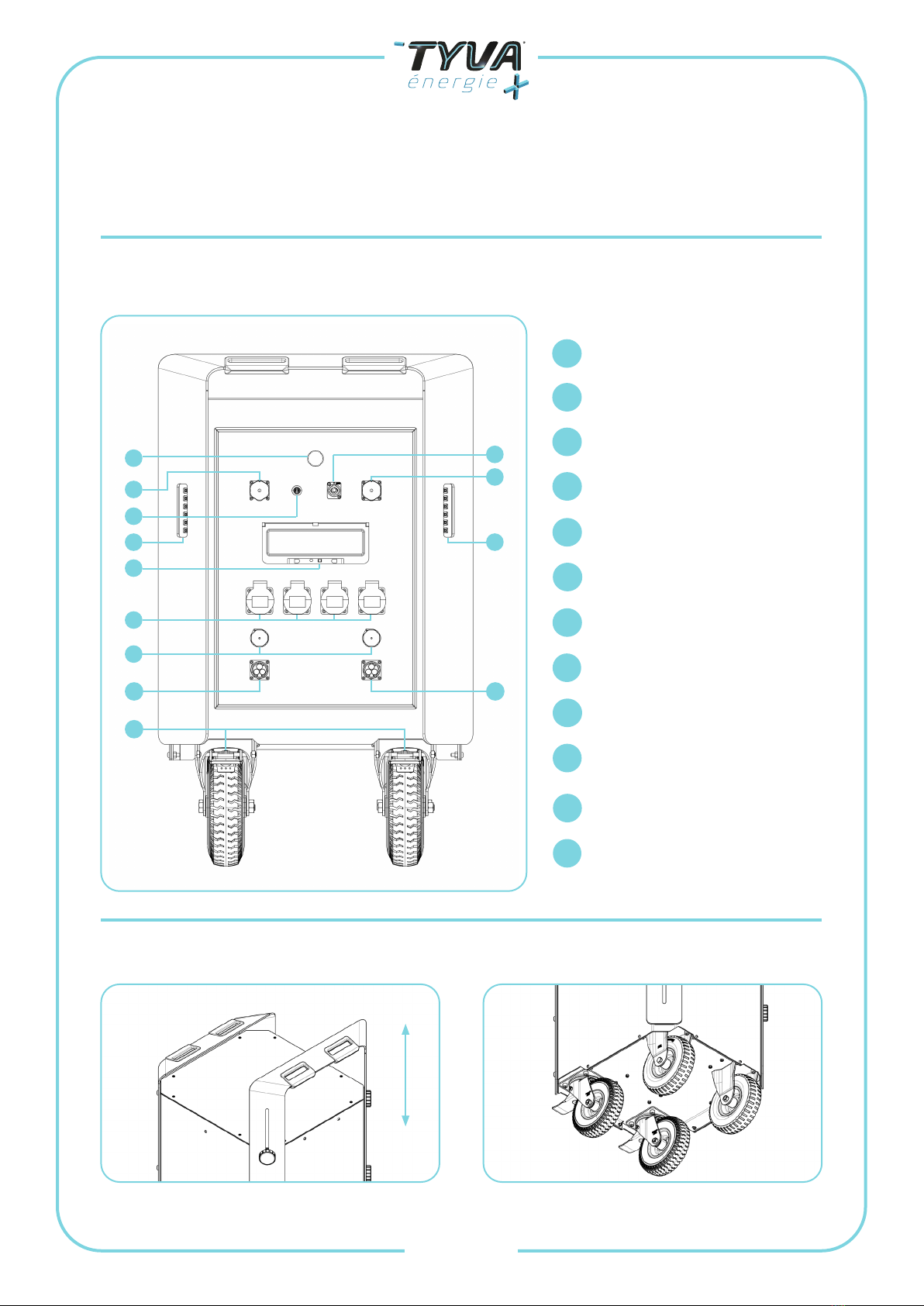 TYVA
énergie