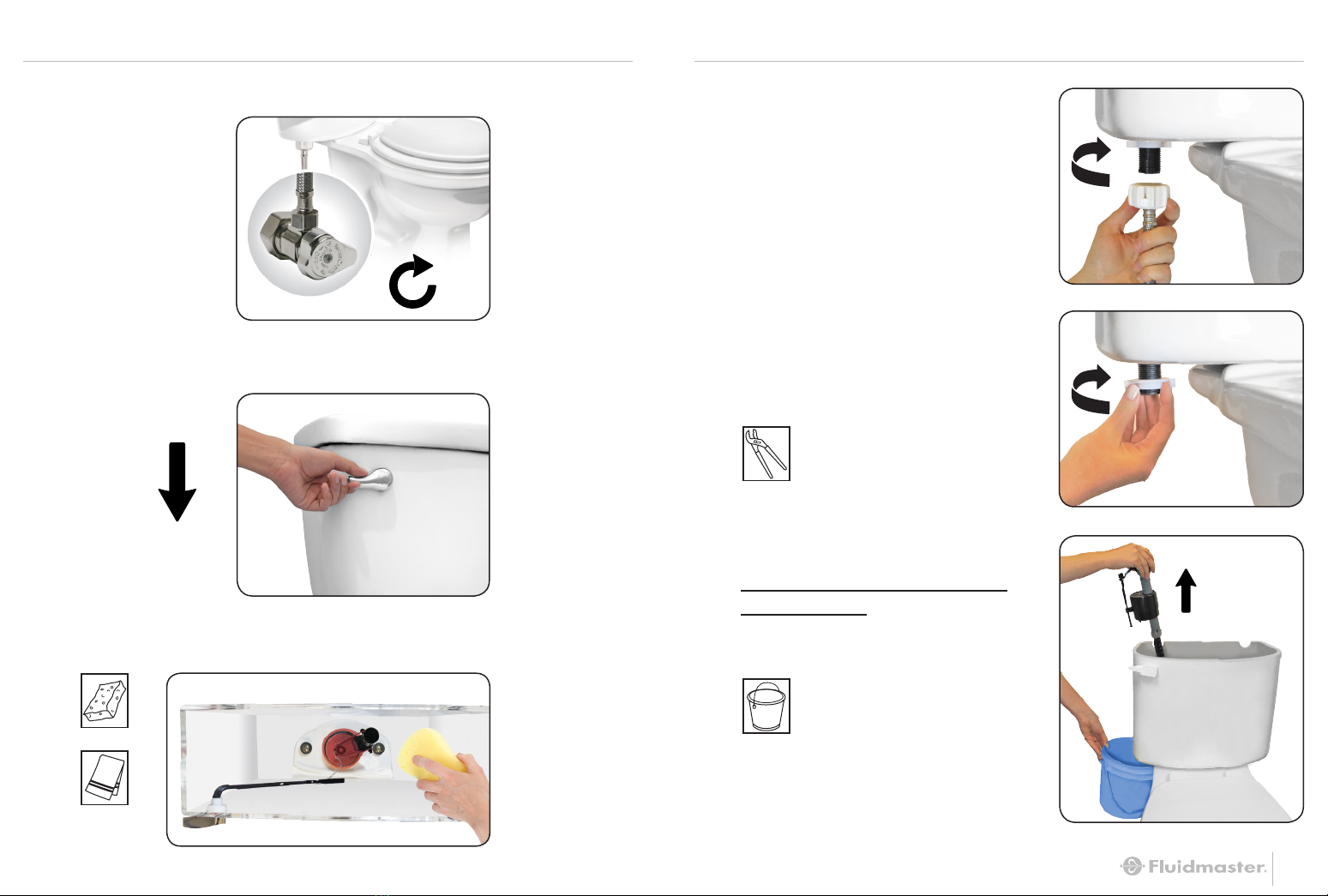 Fluidmaster.