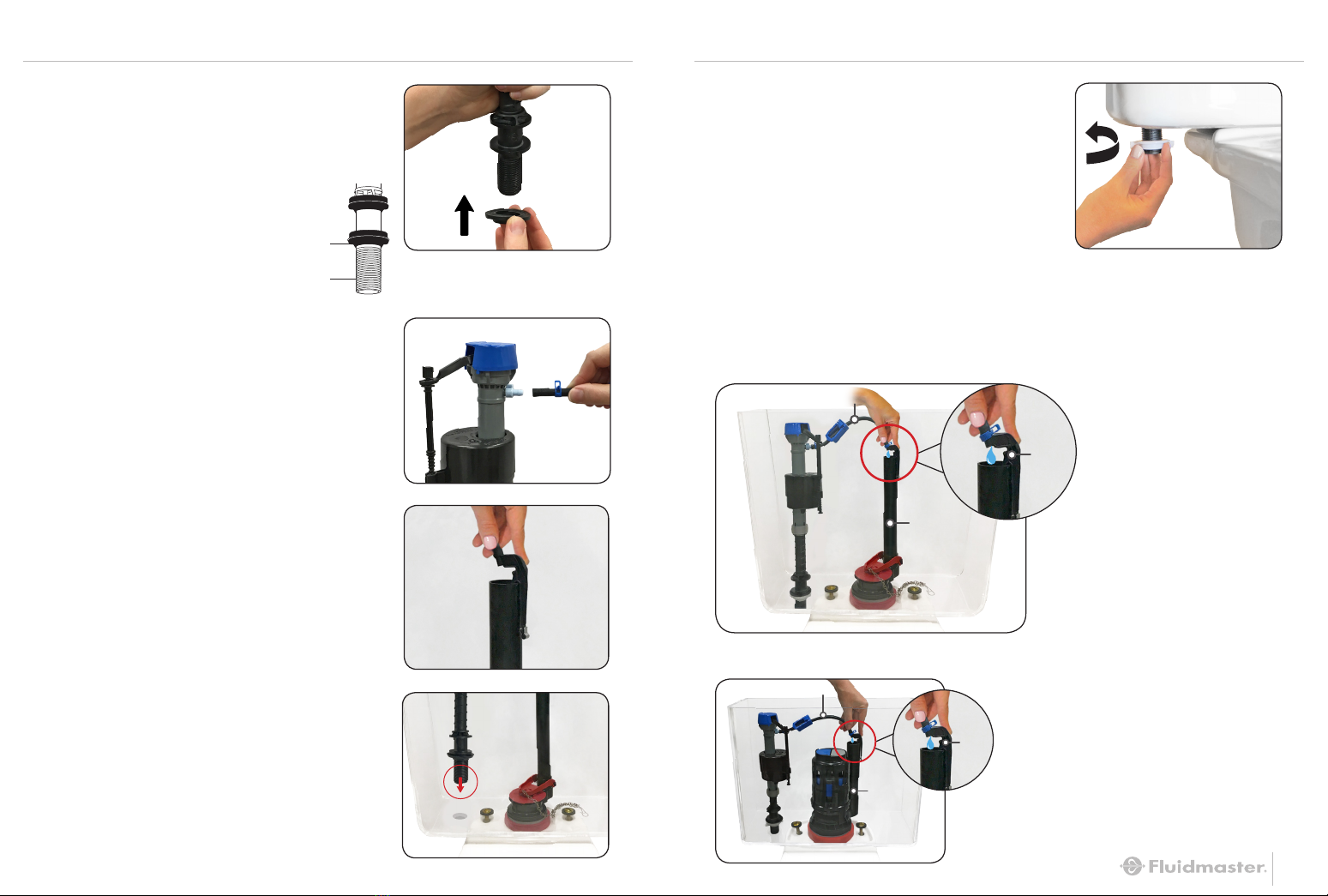 Fluidmaster.