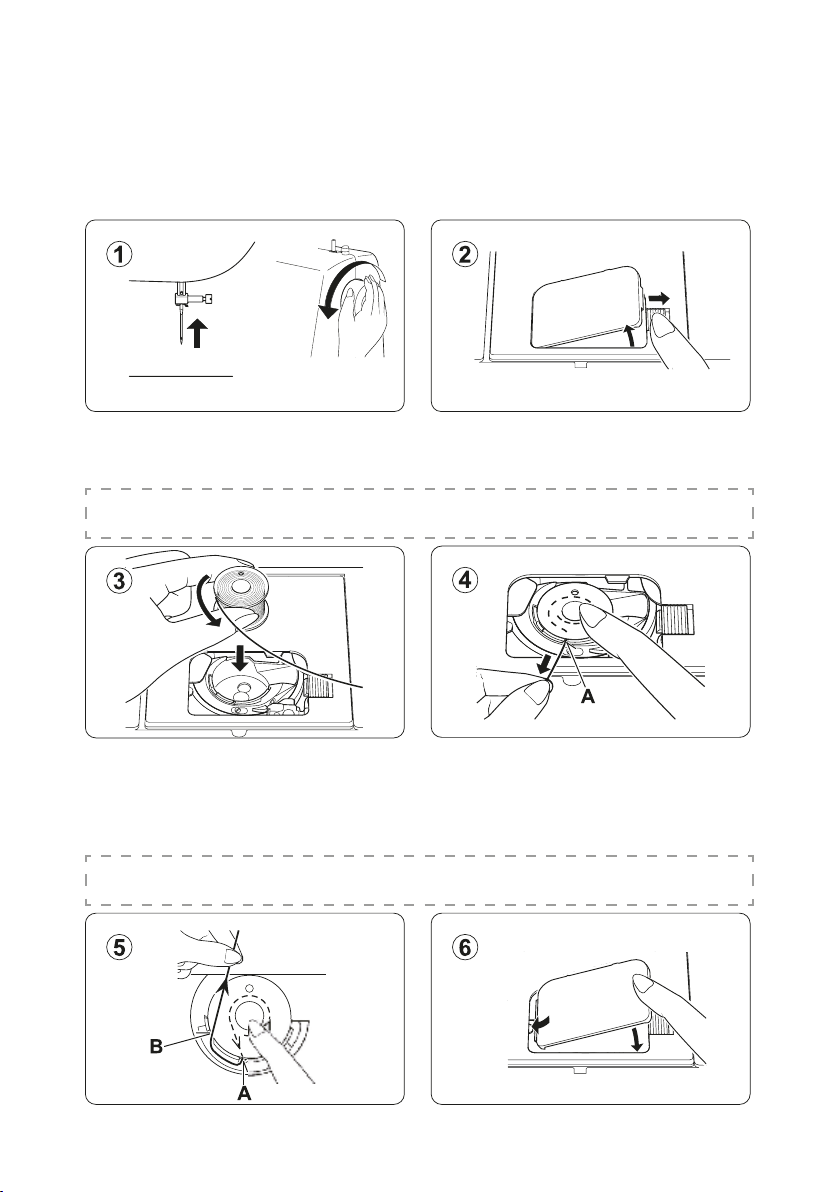 1

2

3

4

A

5

B

A

6