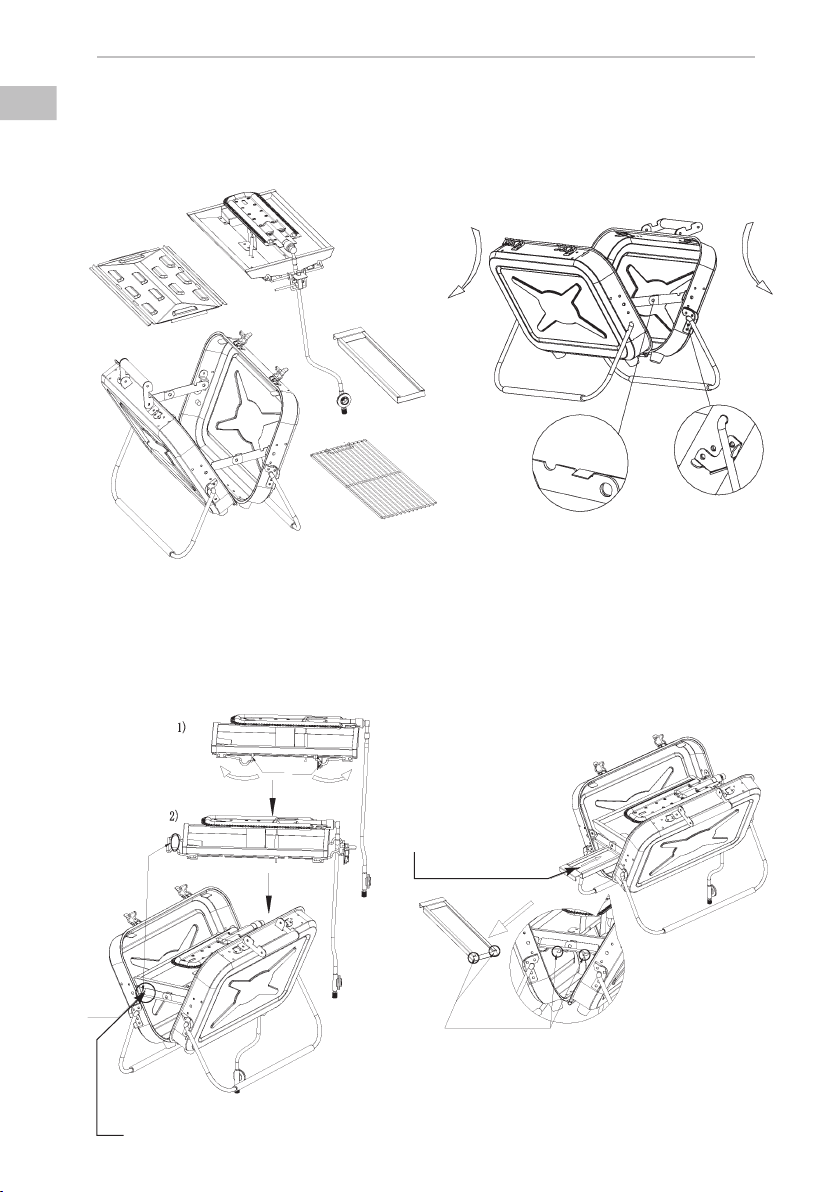 1)

2)